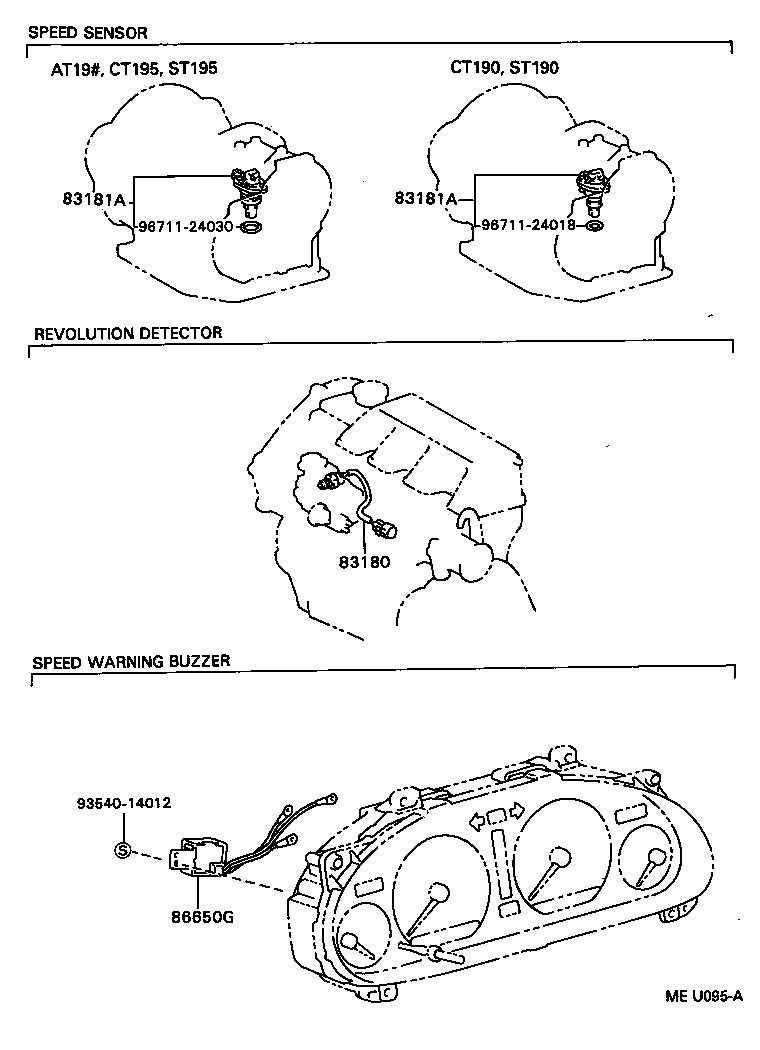 SPEED SENSOR

AT19#, CT195, ST195

83181A

96711-24030

CT190, ST190

83181A

96711-24018

REVOLUTION DETECTOR

83180

SPEED WARNING BUZZER

93540-14012

S

86650G

ME U095-A