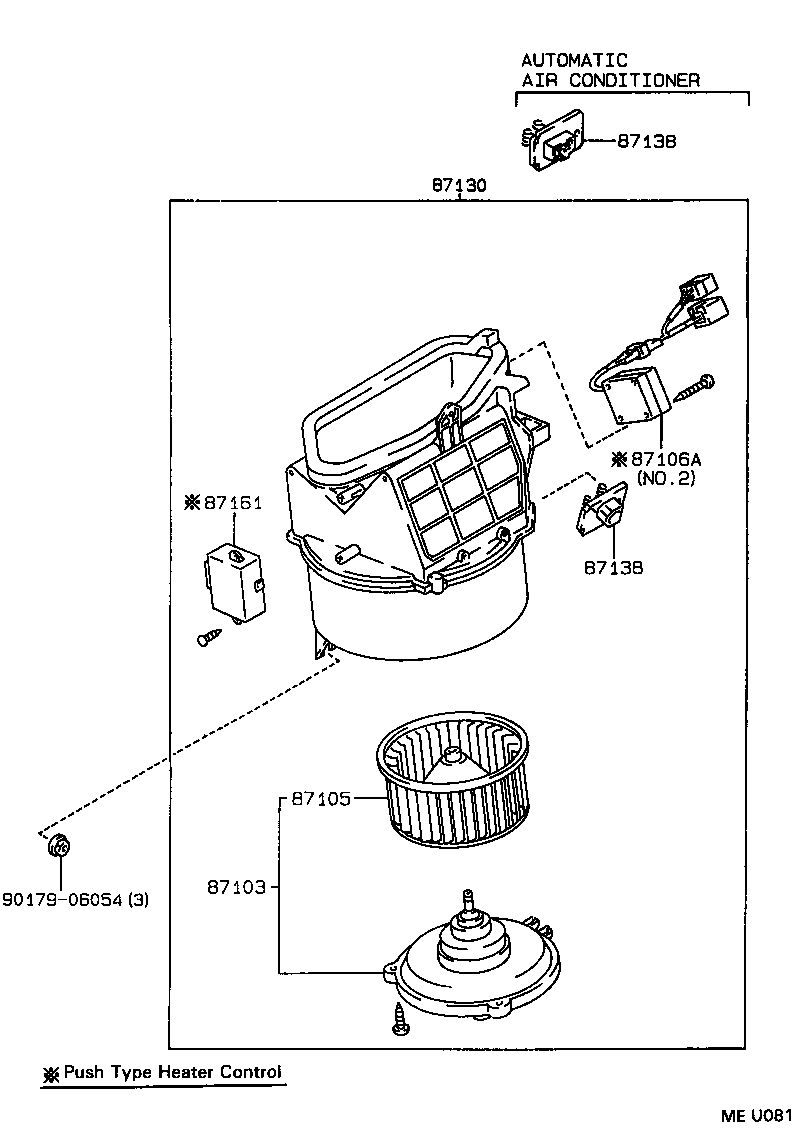 AUTOMATIC
AIR CONDITIONER

87138

87130

※87106A
(NO.2)

※87161

87138

87105

87103

90179-06054 (3)

※Push Type Heater Control

ME U081