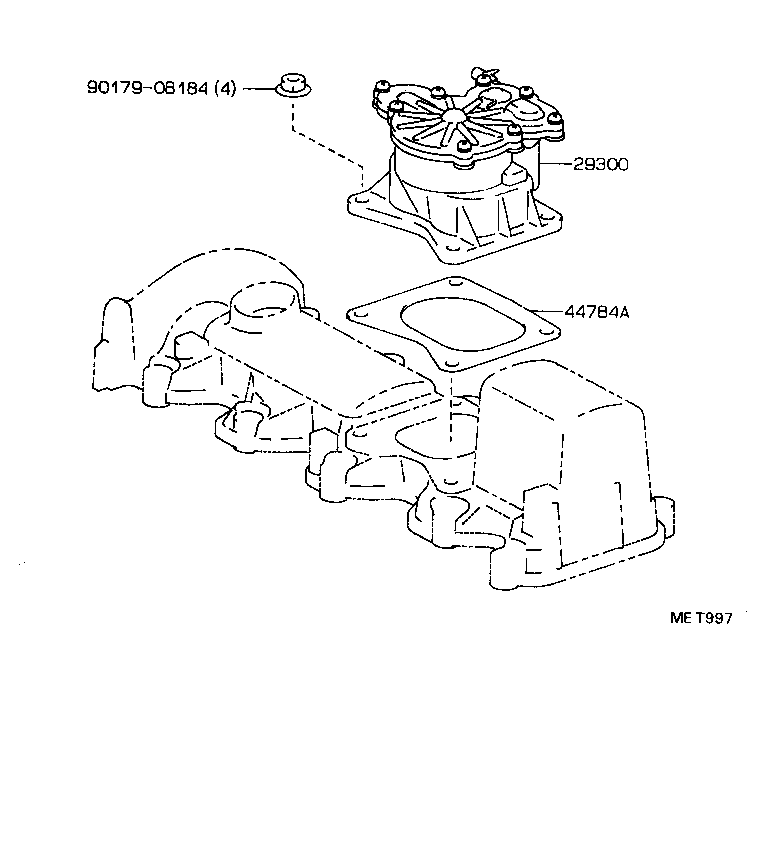 90179-08184 (4)

29300

44784A

ME T997