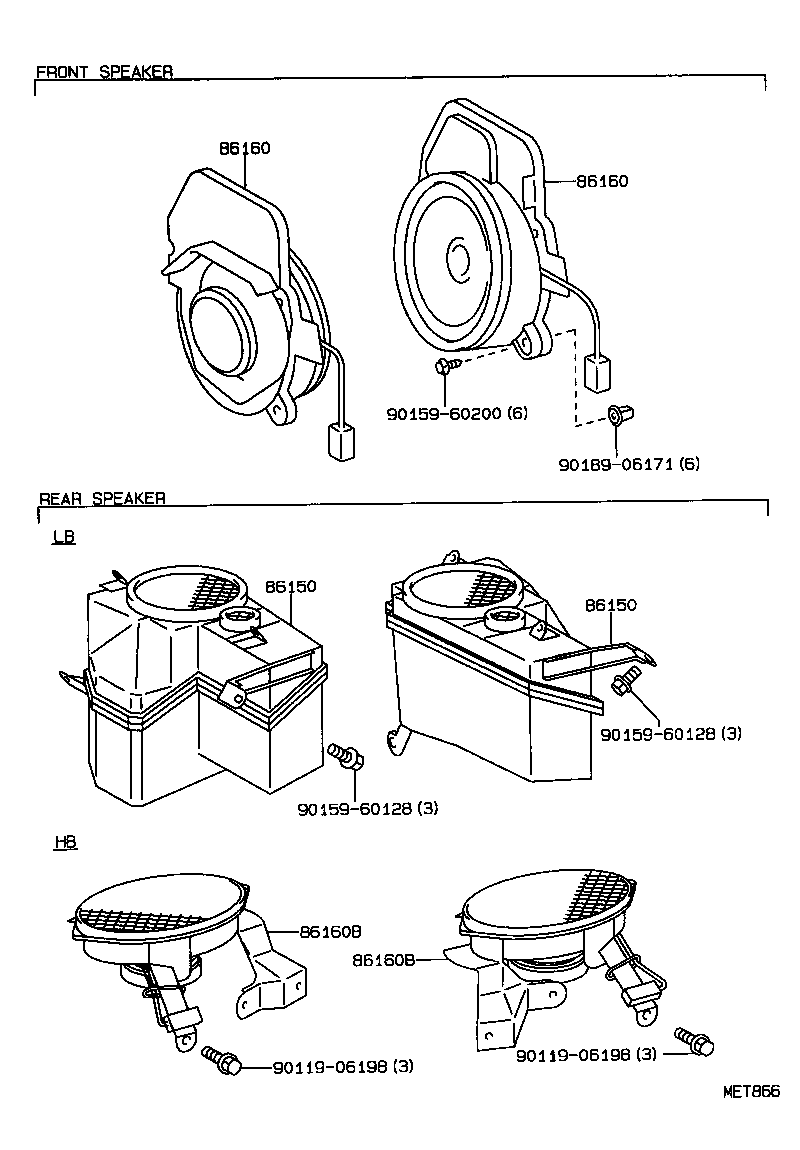 FRONT SPEAKER

86160

86160

90159-60200 (6)

90189-06171 (6)

REAR SPEAKER

LB

86150

86150

90159-60128 (3)

90159-60128 (3)

HB

86160B

86160B

90119-06198 (3)

90119-06198 (3)

MET866