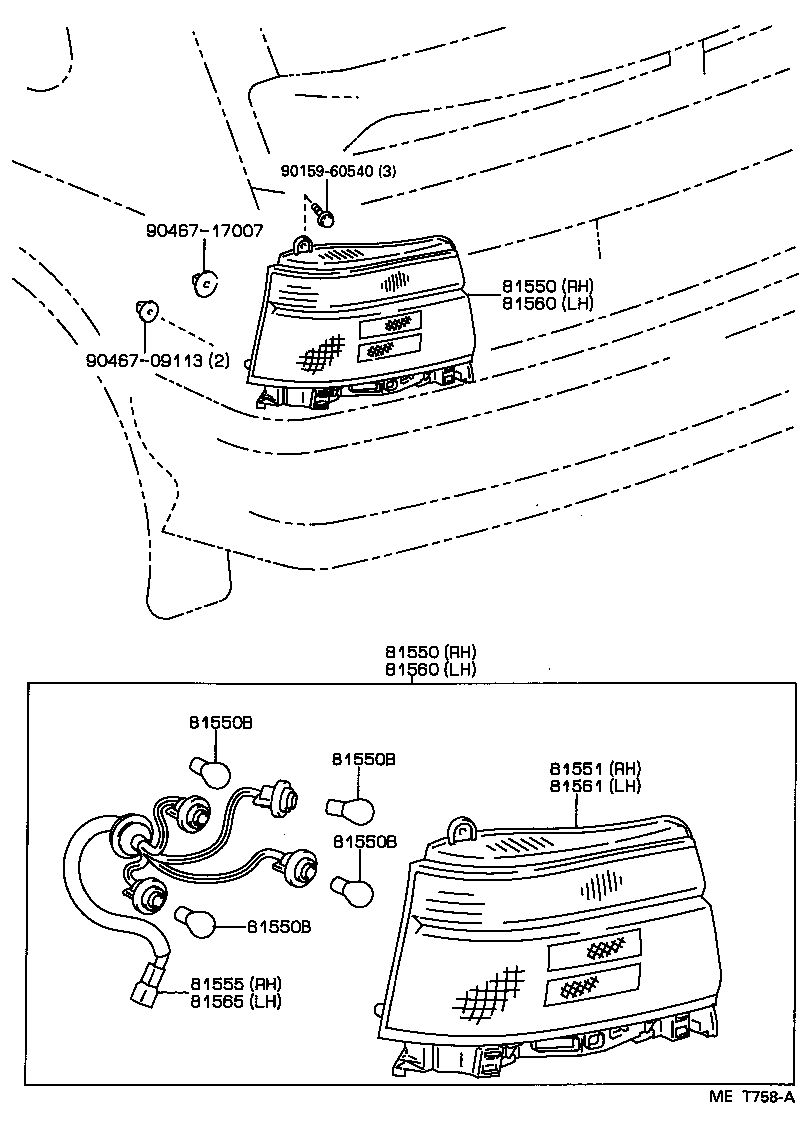 90159-60540 (3)
90467-17007
81550 (RH)
81560 (LH)
90467-09113 (2)

81550 (RH)
81560 (LH)
81550B
81550B
81551 (RH)
81561 (LH)
81550B
81550B
81555 (RH)
81565 (LH)

ME T758-A