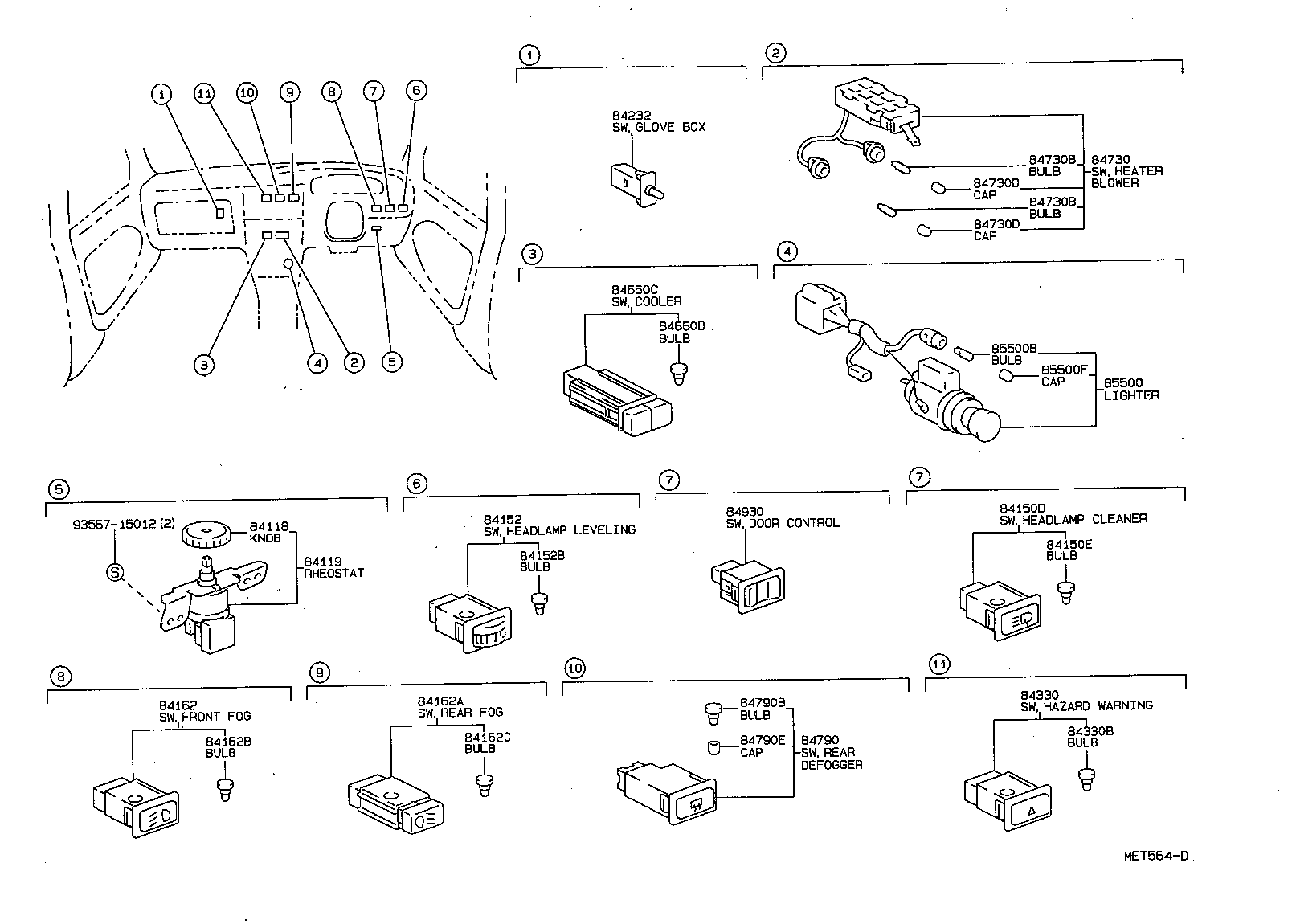 1
11
10
9
8
7
6
3
4
2
5

1
84232
SW, GLOVE BOX

2
84730B
BULB
84730D
CAP
84730B
BULB
84730D
CAP
84730
SW, HEATER BLOWER

3
84660C
SW, COOLER
84660D
BULB

4
85500B
BULB
85500F
CAP
85500
LIGHTER

5
93567-15012 (2)
S
84118
KNOB
84119
RHEOSTAT

6
84152
SW, HEADLAMP LEVELING
84152B
BULB

7
84930
SW, DOOR CONTROL

7
84150D
SW, HEADLAMP CLEANER
84150E
BULB

8
84162
SW, FRONT FOG
84162B
BULB

9
84162A
SW, REAR FOG
84162C
BULB

10
84790B
BULB
84790E
CAP
84790
SW, REAR DEFOGGER

11
84330
SW, HAZARD WARNING
84330B
BULB

MET564-D