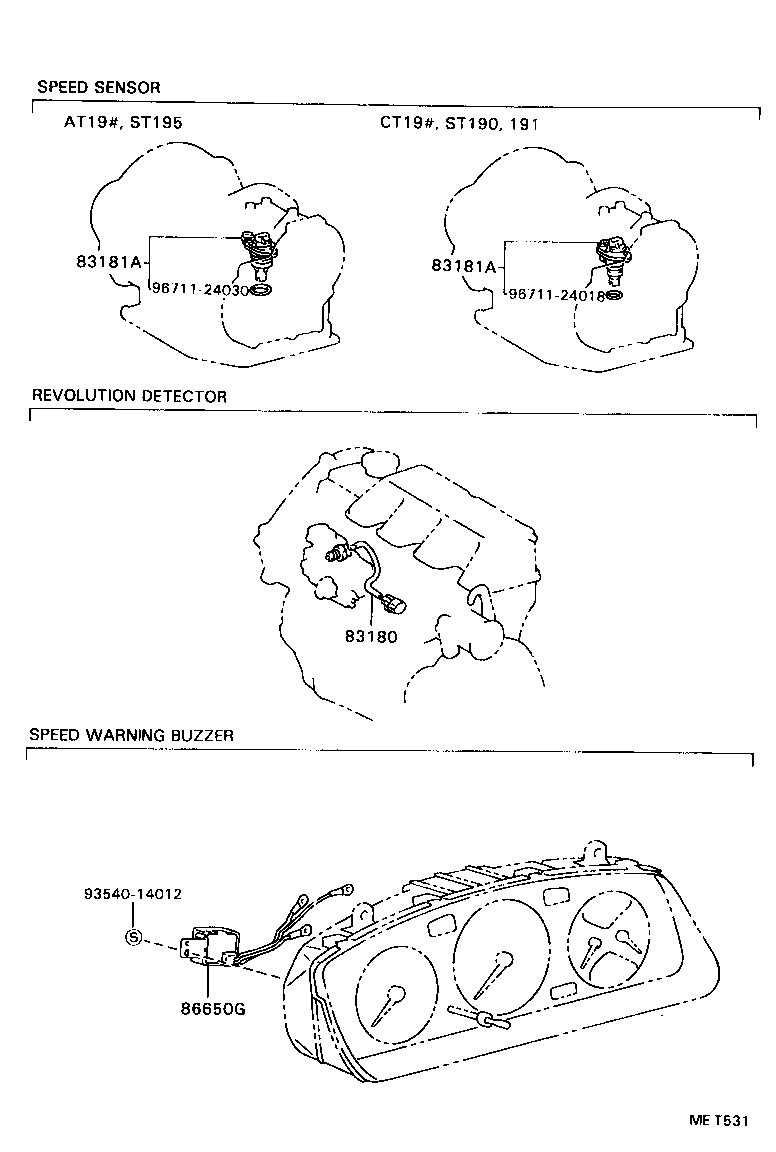 SPEED SENSOR

AT19#, ST195

83181A

96711-24030

CT19#, ST190, 191

83181A

96711-24018

REVOLUTION DETECTOR

83180

SPEED WARNING BUZZER

93540-14012

S

86650G

ME T531