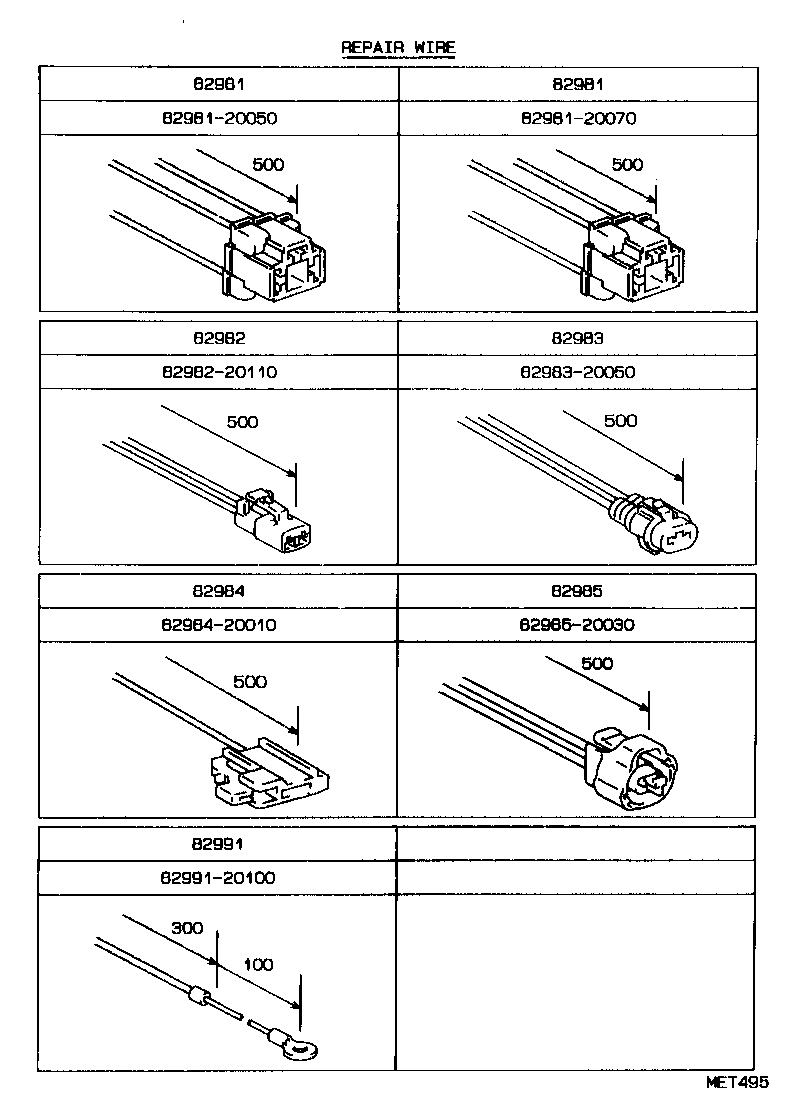 REPAIR WIRE

| 82981 | 82981 |
|---|---|
| 82981-20050 | 82981-20070 |
| 500 | 500 |

| 82982 | 82983 |
|---|---|
| 82982-20110 | 82983-20050 |
| 500 | 500 |

| 82984 | 82985 |
|---|---|
| 82984-20010 | 82985-20030 |
| 500 | 500 |

| 82991 | |
|---|---|
| 82991-20100 | |
| 300 100 | |

MET495