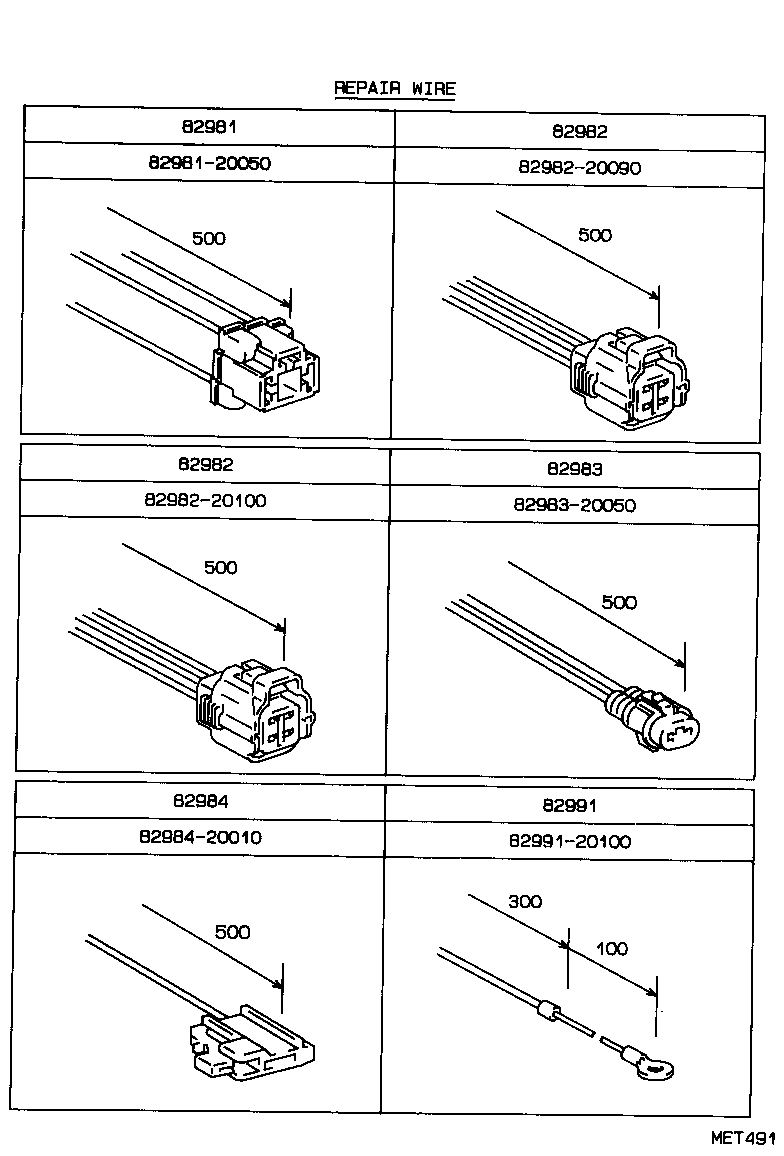 REPAIR WIRE

| 82981 | 82982 |
|---|---|
| 82981-20050 | 82982-20090 |
| 500 | 500 |

| 82982 | 82983 |
|---|---|
| 82982-20100 | 82983-20050 |
| 500 | 500 |

| 82984 | 82991 |
|---|---|
| 82984-20010 | 82991-20100 |
| 500 | 300 100 |

MET491