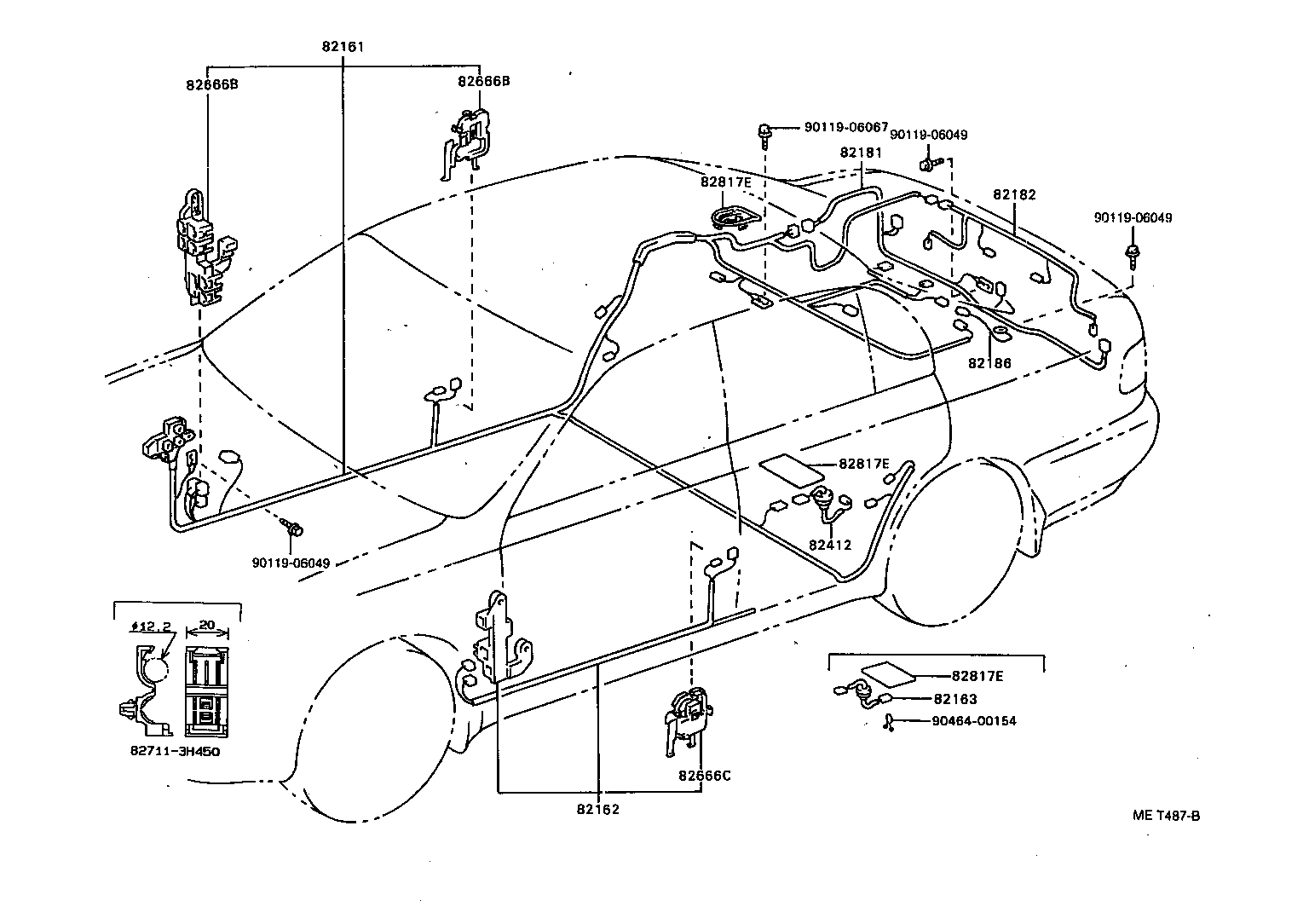 82161

82666B

82666B

90119-06067

90119-06049

82181

82817E

82182

90119-06049

82186

82817E

82412

90119-06049

$\phi$12.2

20

82711-3H450

82817E

82163

90464-00154

82666C

82162

ME T487-B