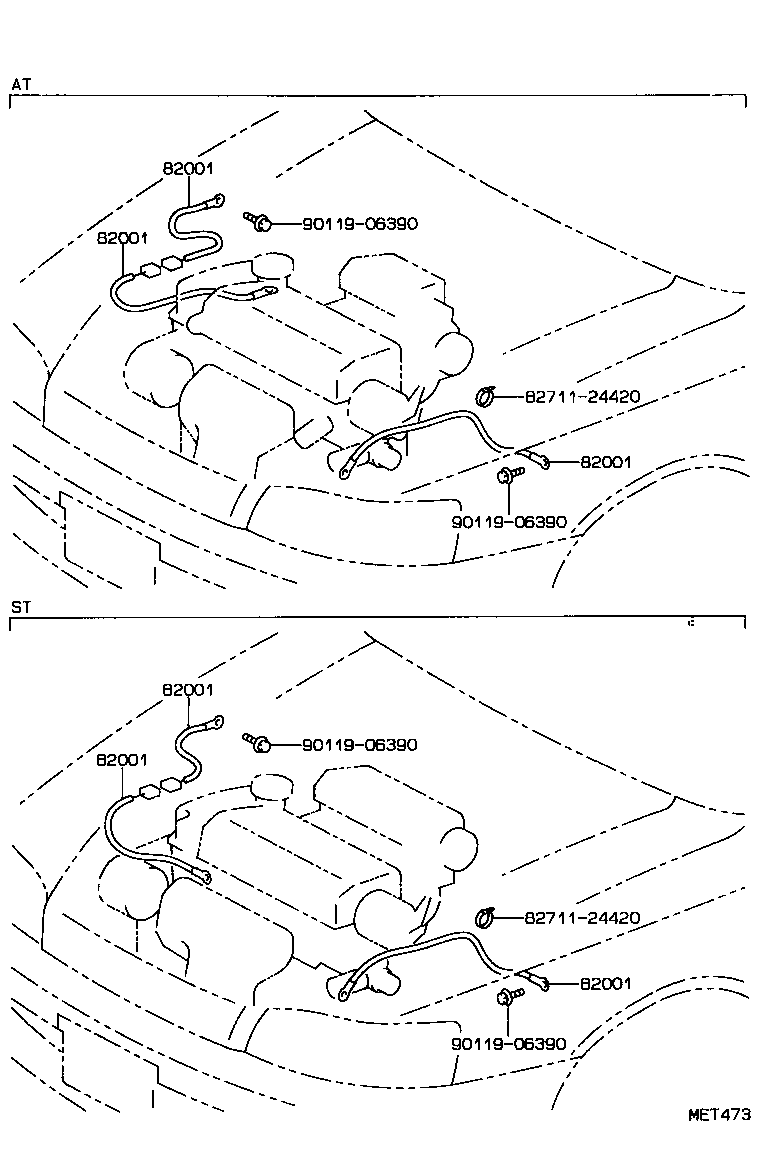 AT

82001
82001
90119-06390
82711-24420
82001
90119-06390

ST

82001
82001
90119-06390
82711-24420
82001
90119-06390

MET473