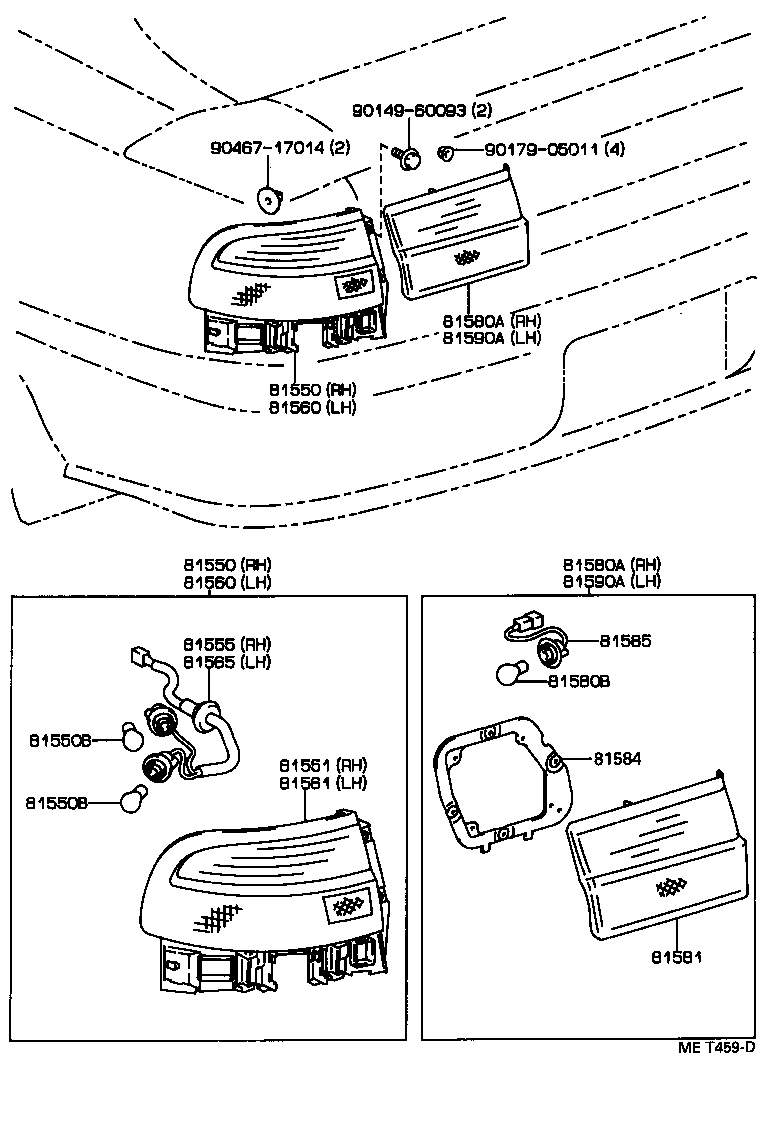 90149-60093 (2)
90467-17014 (2)
90179-05011 (4)
81580A (RH)
81590A (LH)
81550 (RH)
81560 (LH)

81550 (RH)
81560 (LH)
81555 (RH)
81565 (LH)
81550B
81550B
81551 (RH)
81561 (LH)

81580A (RH)
81590A (LH)
81585
81580B
81584
81581

ME T459-D