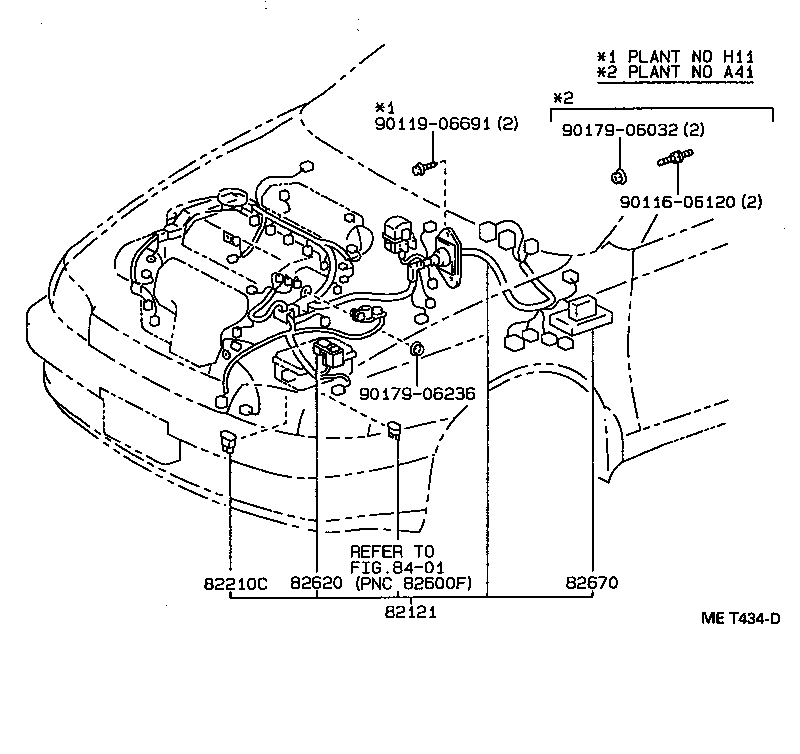 *1 PLANT NO H11
*2 PLANT NO A41

*1
90119-06691 (2)

*2
90179-06032 (2)

90116-06120 (2)

90179-06236

REFER TO
FIG.84-01
(PNC 82600F)

82210C
82620
82670
82121

ME T434-D