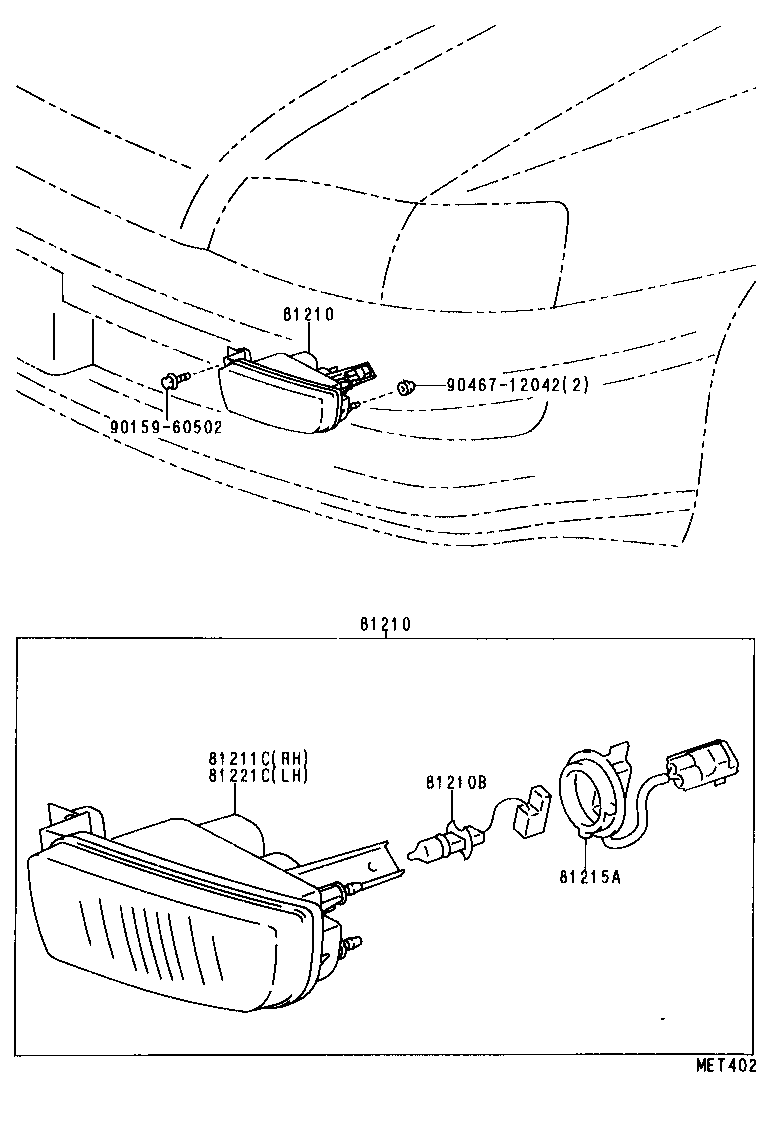 81210
90467-12042(2)
90159-60502

81210
81211C(RH)
81221C(LH)
81210B
81215A
MET402