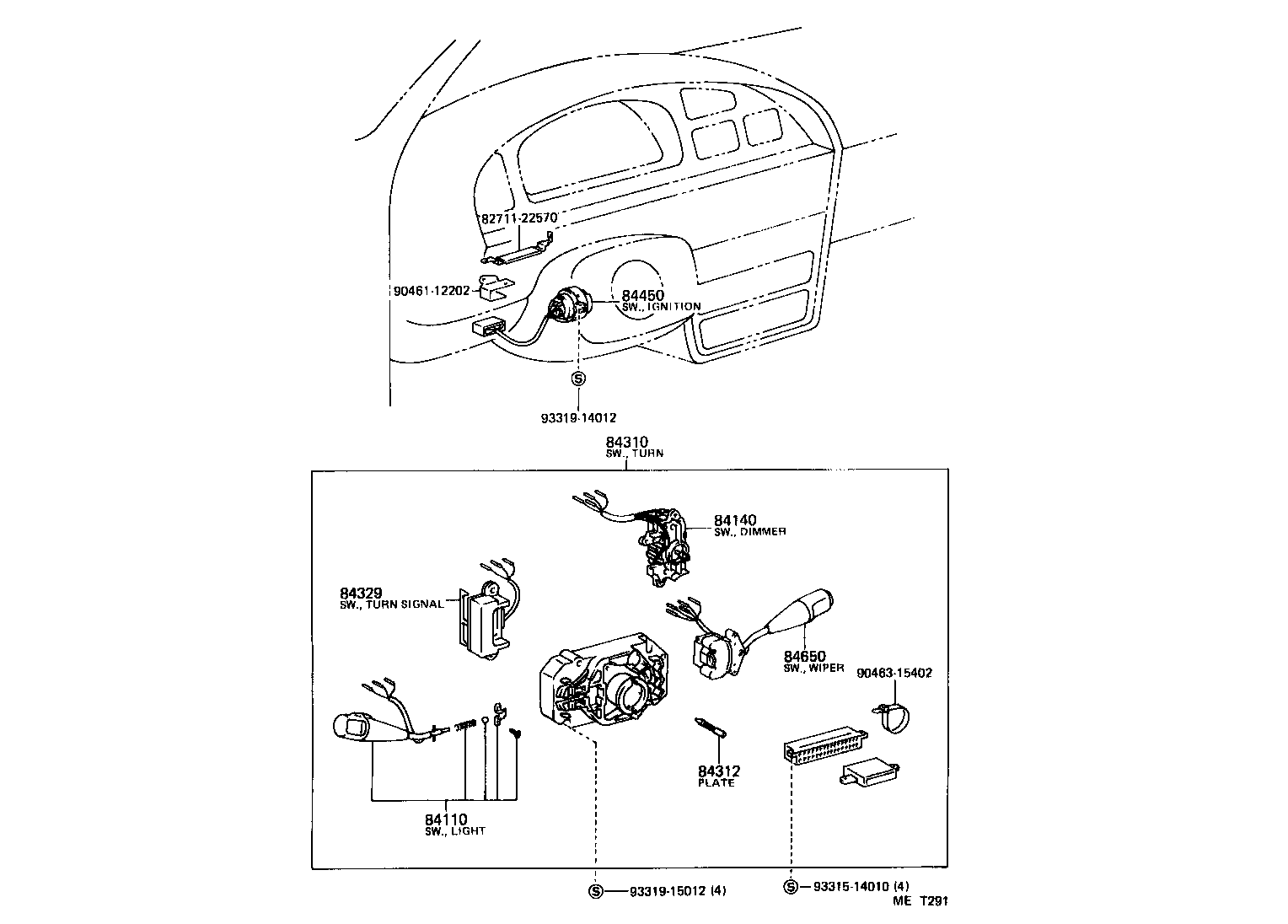 82711-22570

90461-12202

84450
SW., IGNITION

S
93319-14012

84310
SW., TURN

84140
SW., DIMMER

84329
SW., TURN SIGNAL

84650
SW., WIPER

90463-15402

84312
PLATE

84110
SW., LIGHT

S 93319-15012 (4)

S 93315-14010 (4)

ME T291