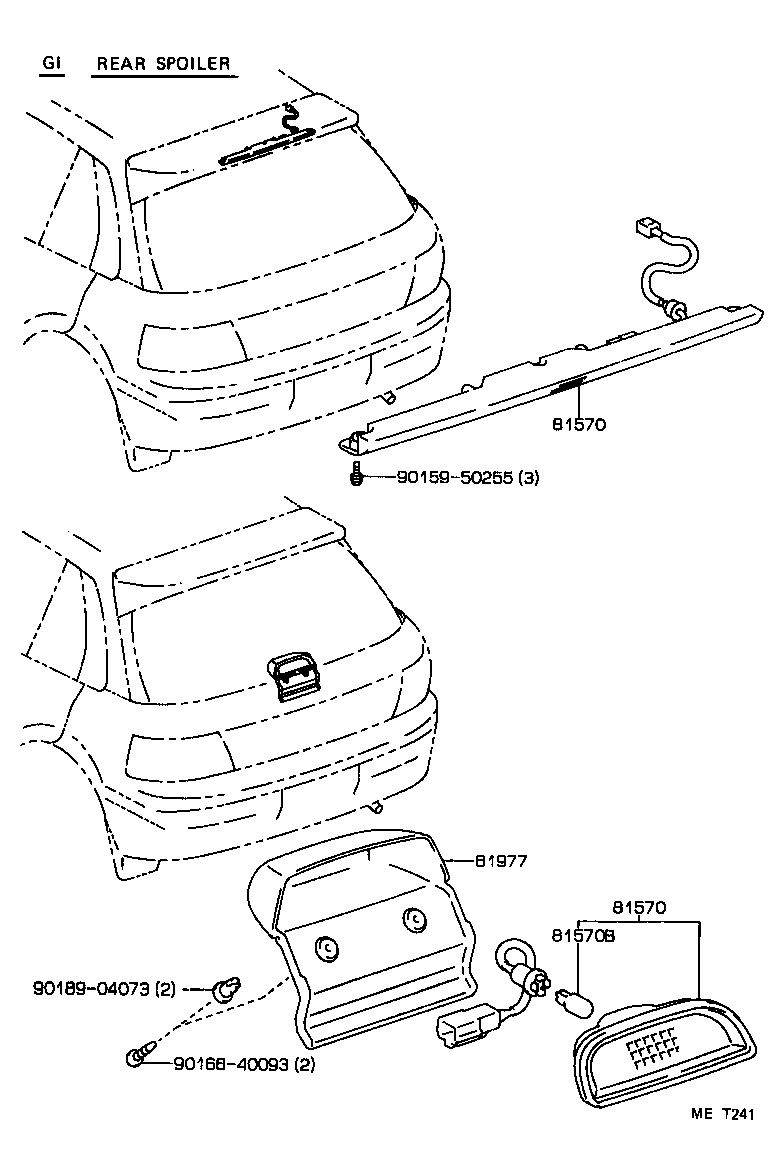 GI REAR SPOILER

81570

90159-50255 (3)

81977

81570

81570B

90189-04073 (2)

90168-40093 (2)

ME T241