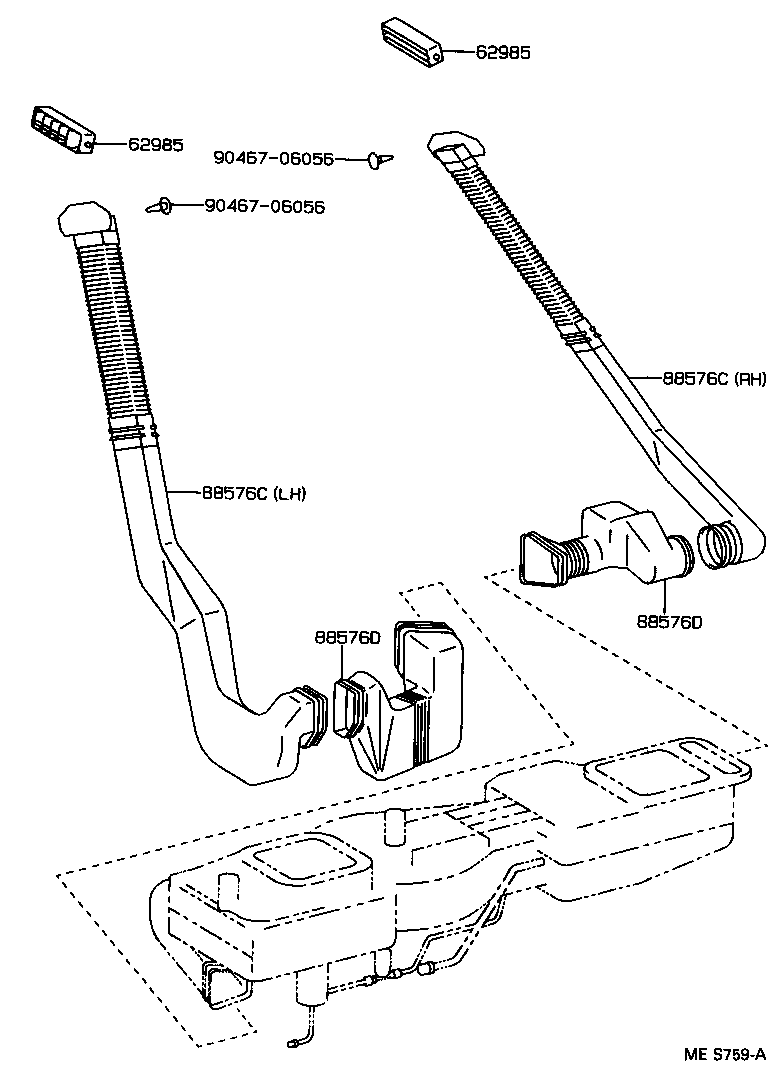 62985
62985
90467-06056
90467-06056
88576C (RH)
88576C (LH)
88576D
88576D
ME S759-A