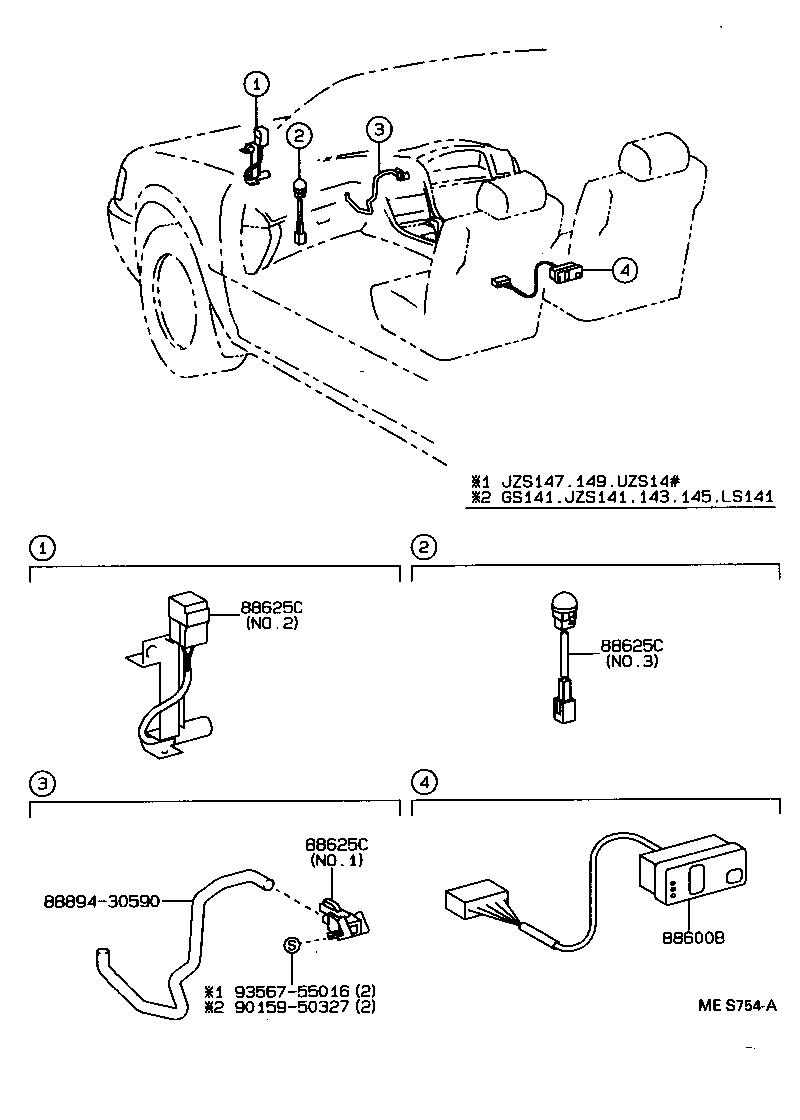 1
2
3
4

※1 JZS147.149.UZS14#
※2 GS141.JZS141.143.145.LS141

1

88625C
(NO.2)

2

88625C
(NO.3)

3

88625C
(NO.1)

88894-30590

S

※1 93567-55016 (2)
※2 90159-50327 (2)

4

88600B

ME S754-A