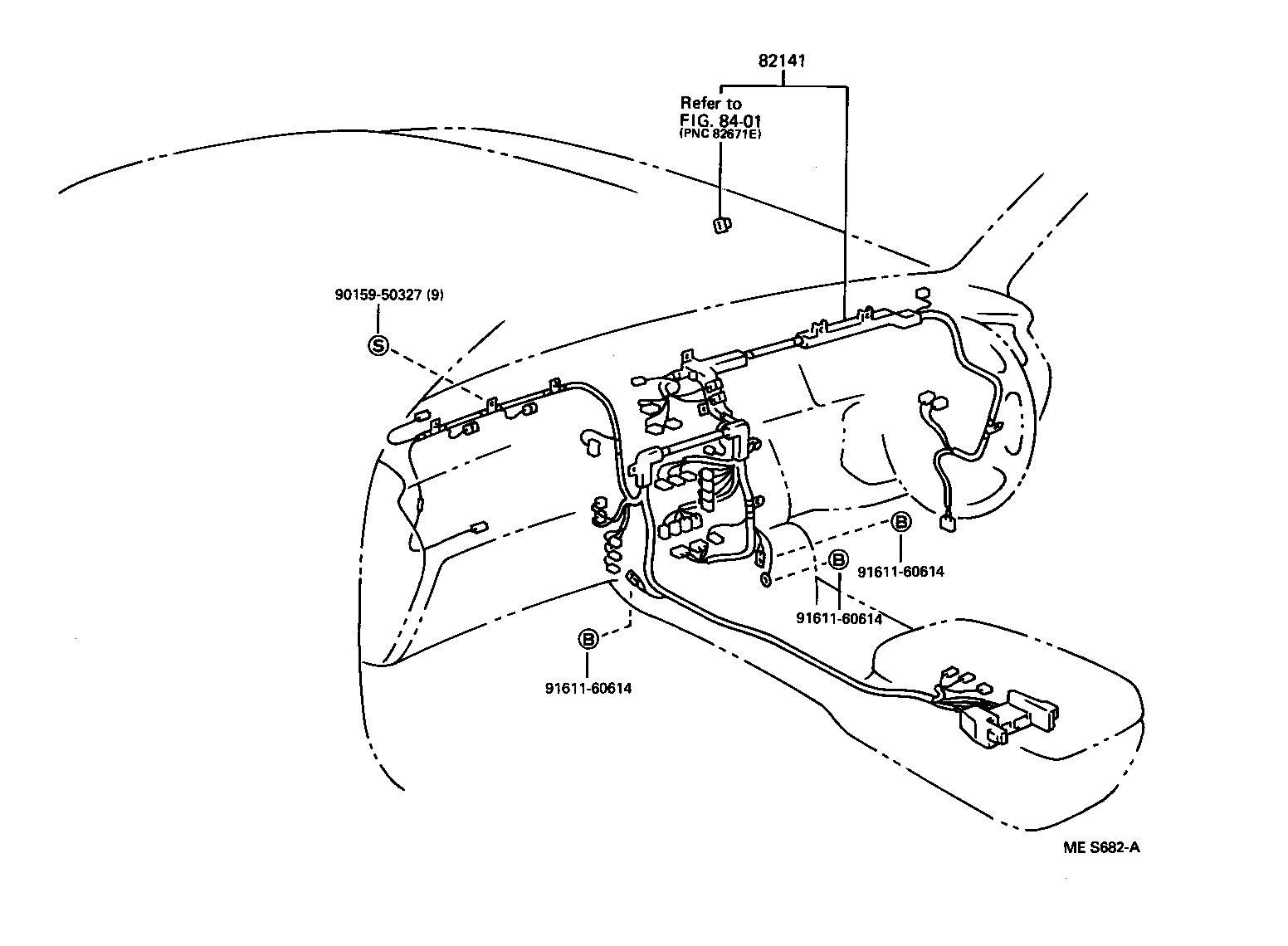 82141

Refer to
FIG. 84-01
(PNC 82671E)

90159-50327 (9)

S

B

91611-60614

B

91611-60614

B

91611-60614

ME S682-A