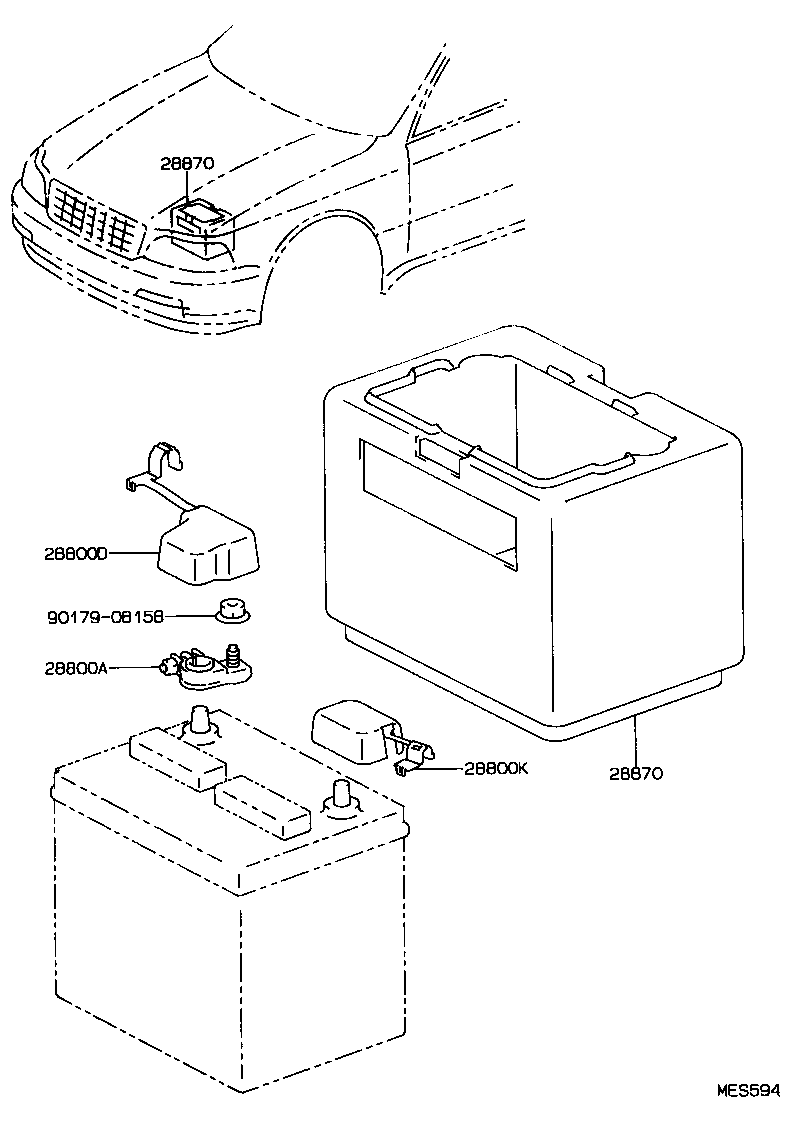 28870

28800D

90179-08158

28800A

28800K

28870

MES594