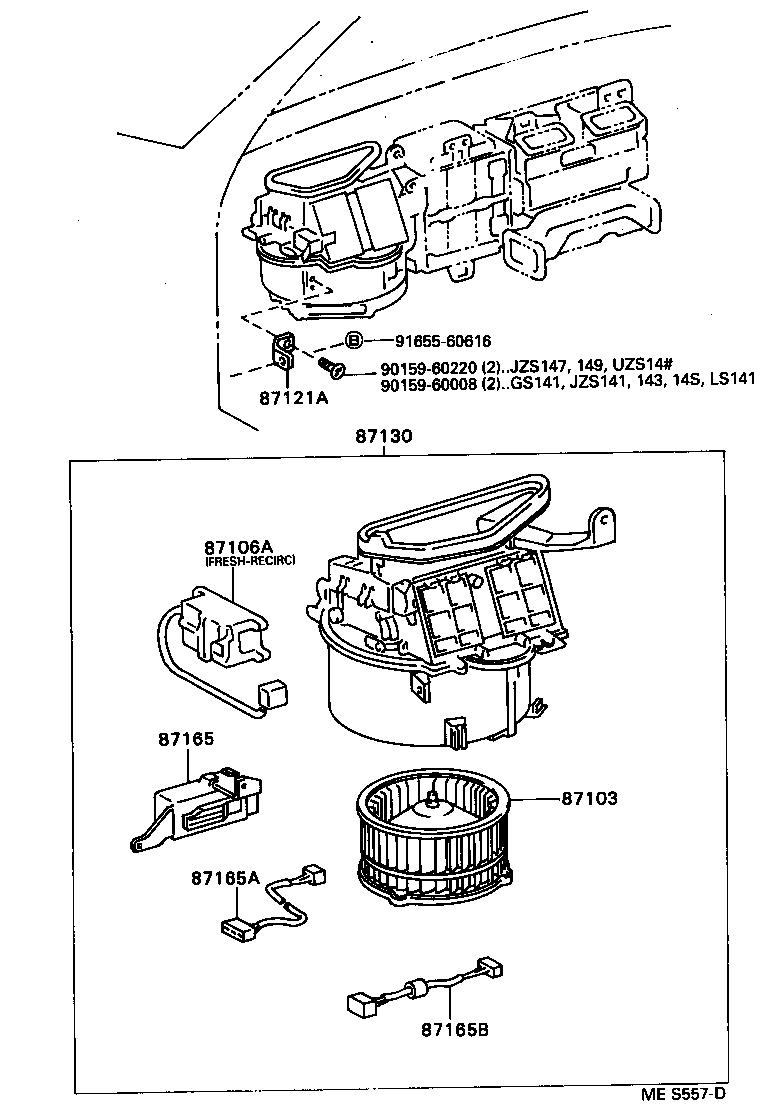 B 91655-60616
90159-60220 (2)..JZS147, 149, UZS14#
90159-60008 (2)..GS141, JZS141, 143, 14S, LS141
87121A
87130
87106A
(FRESH-RECIRC)
87165
87103
87165A
87165B
ME S557-D