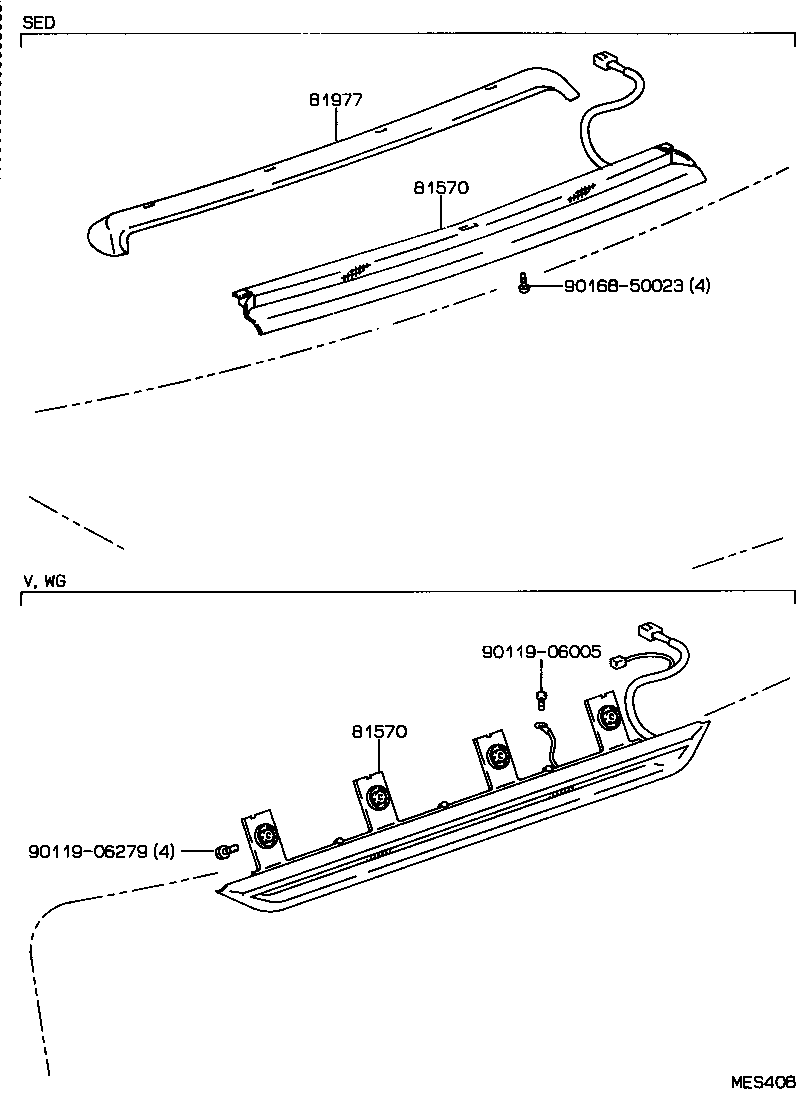 SED

81977

81570

90168-50023 (4)

V, WG

90119-06005

81570

90119-06279 (4)

MES408