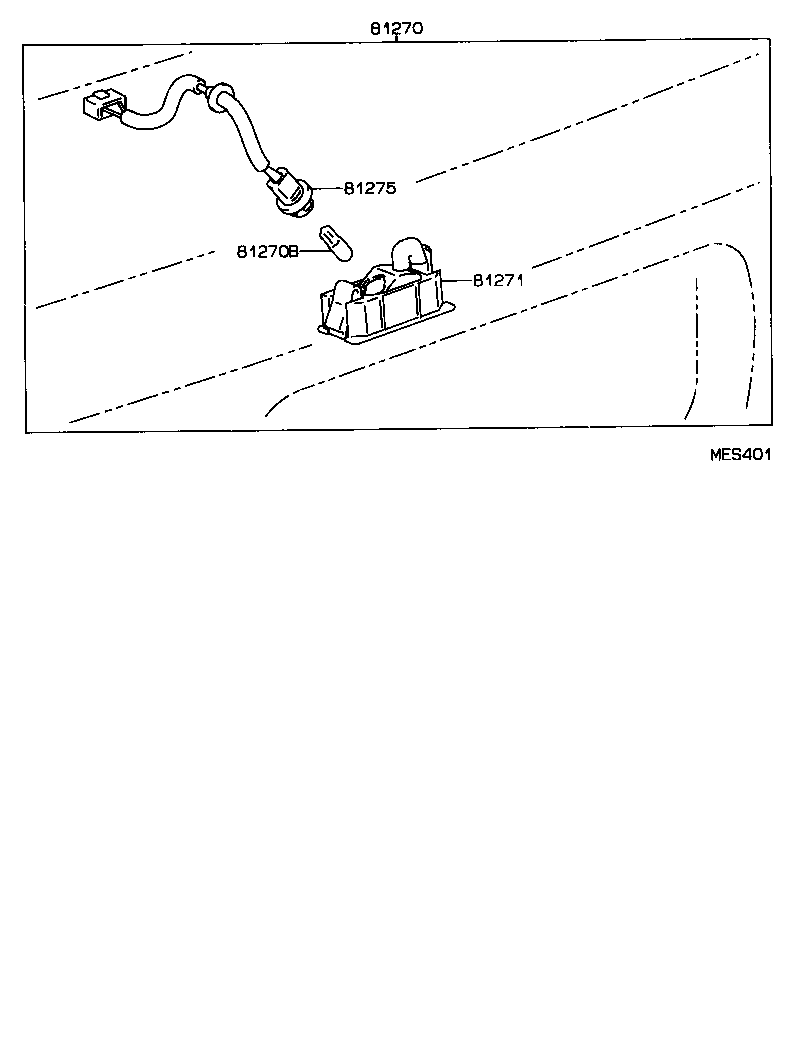 81270

81275

81270B

81271

MES401