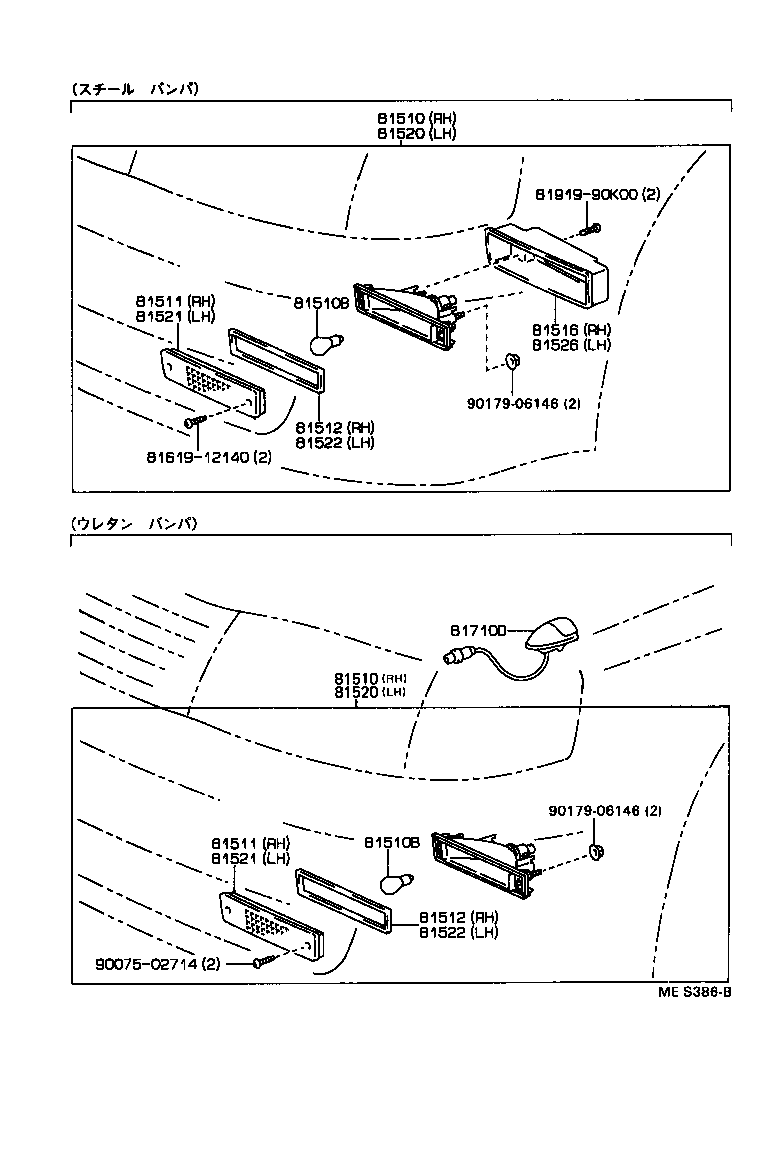 (スチール バンパ)

81510 (RH)
81520 (LH)

81919-90K00 (2)

81511 (RH)
81521 (LH)

81510B

81516 (RH)
81526 (LH)

90179-06146 (2)

81512 (RH)
81522 (LH)

81619-12140 (2)

(ウレタン バンパ)

81710D

81510 (RH)
81520 (LH)

90179-06146 (2)

81511 (RH)
81521 (LH)

81510B

81512 (RH)
81522 (LH)

90075-02714 (2)

ME S386-B