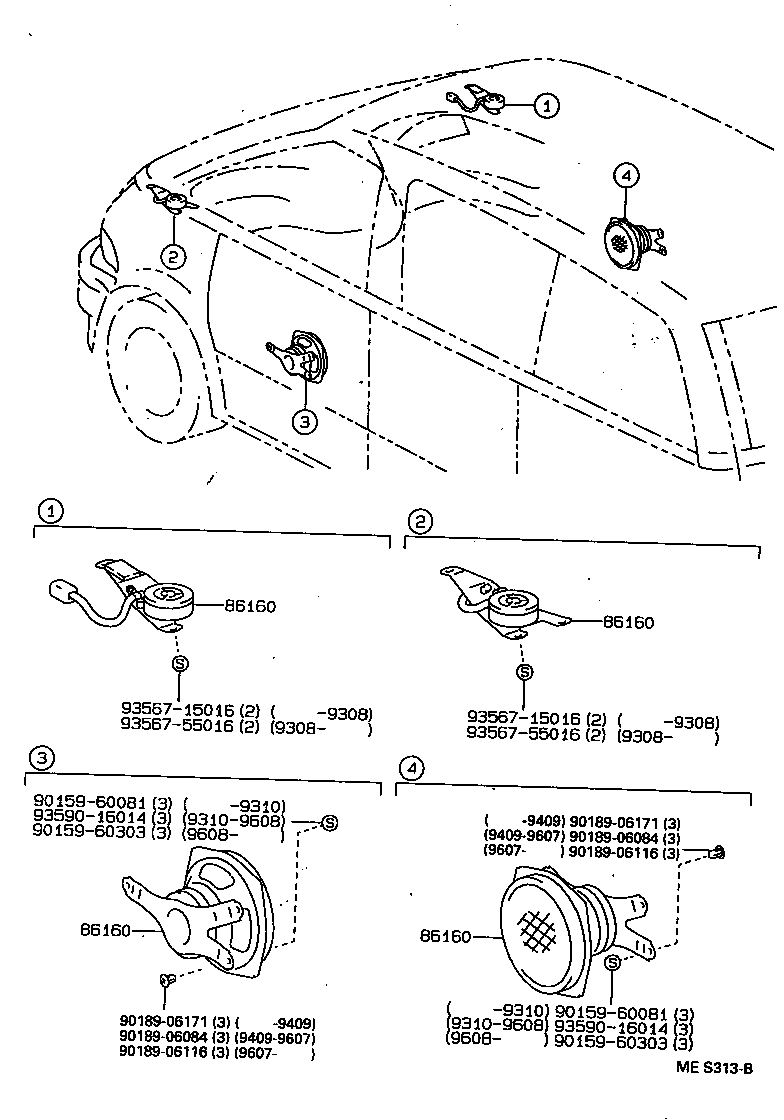 1
4
2
3

1
86160
S
93567-15016 (2) ( -9308)
93567-55016 (2) (9308- )

2
86160
S
93567-15016 (2) ( -9308)
93567-55016 (2) (9308- )

3
90159-60081 (3) ( -9310)
93590-16014 (3) (9310-9608)
90159-60303 (3) (9608- )
S
86160
90189-06171 (3) ( -9409)
90189-06084 (3) (9409-9607)
90189-06116 (3) (9607- )

4
( -9409) 90189-06171 (3)
(9409-9607) 90189-06084 (3)
(9607- ) 90189-06116 (3)
86160
S
( -9310) 90159-60081 (3)
(9310-9608) 93590-16014 (3)
(9608- ) 90159-60303 (3)

ME S313-B