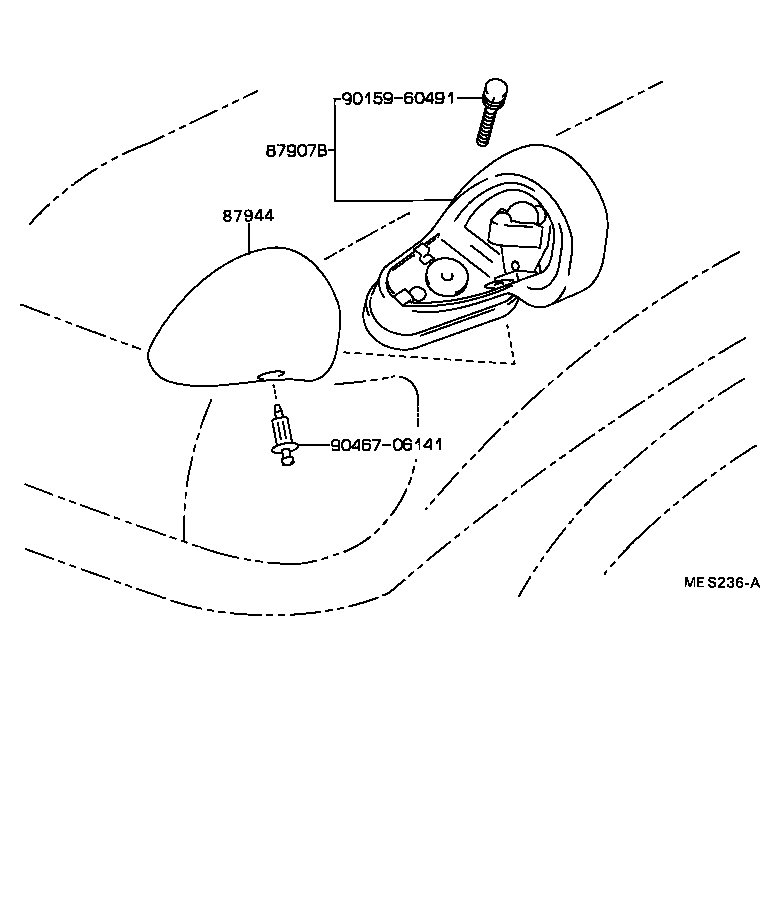 90159-60491
87907B
87944
90467-06141
ME S236-A