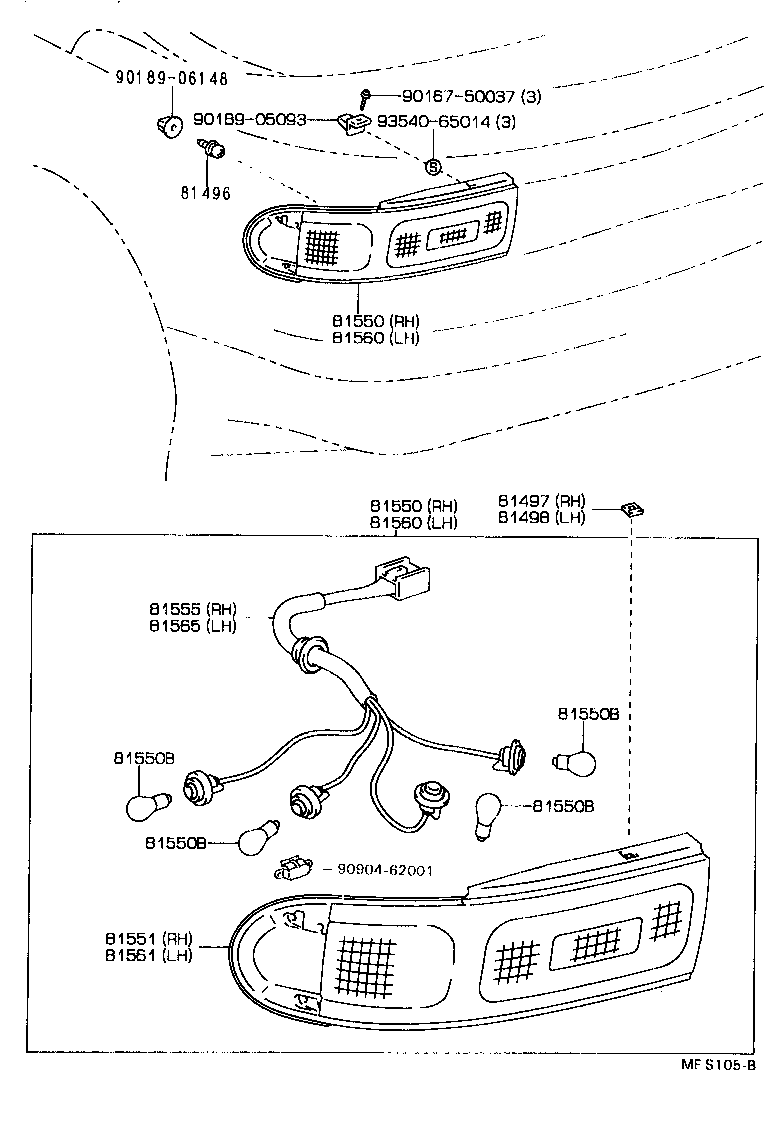 90189-06148

90167-50037 (3)

90189-05093

93540-65014 (3)

81496

81550 (RH)
81560 (LH)

81550 (RH)
81560 (LH)

81497 (RH)
81498 (LH)

81555 (RH)
81565 (LH)

81550B

81550B

81550B

81550B

90904-62001

81551 (RH)
81561 (LH)

MF S105-B