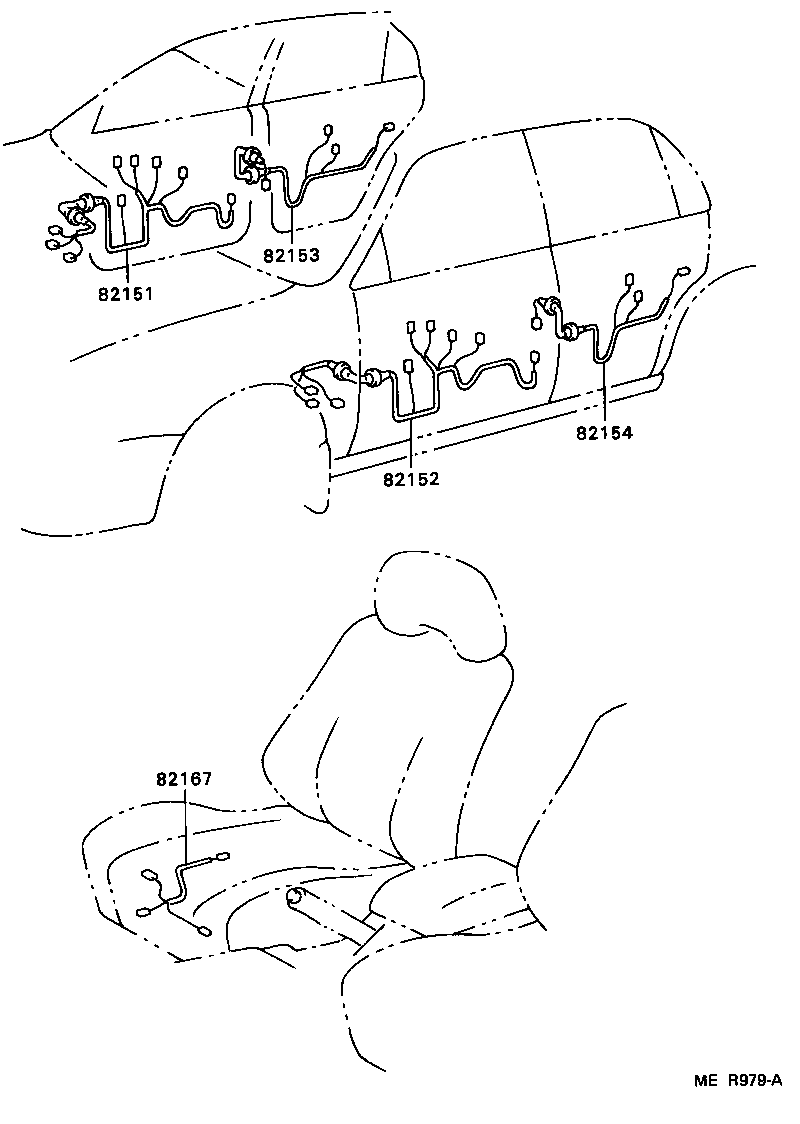 82153
82151
82154
82152
82167
ME R979-A