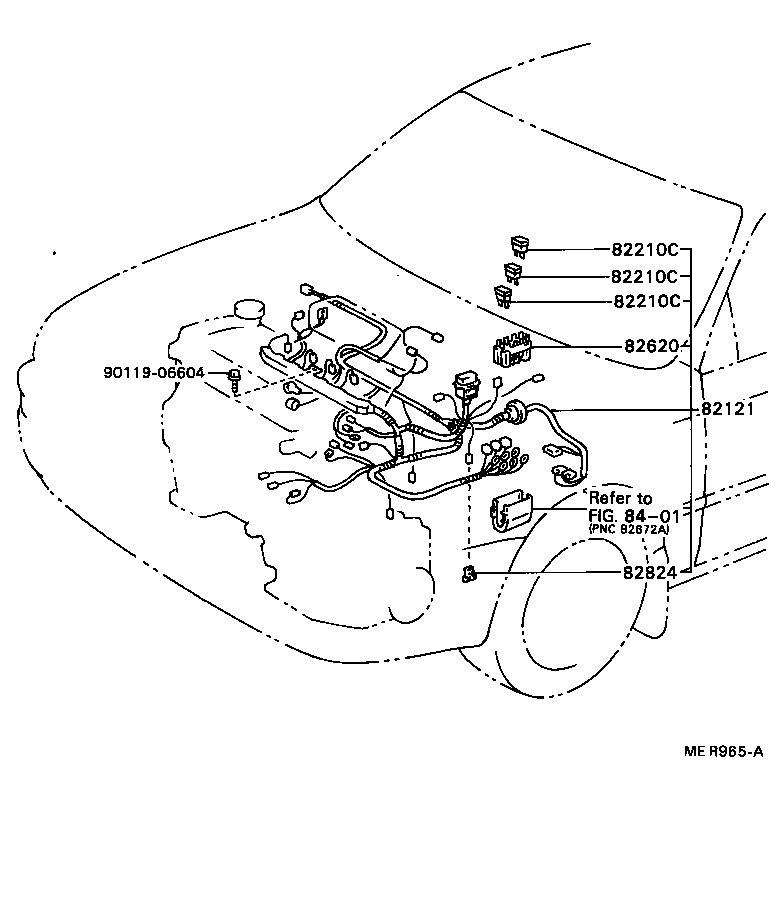 82210C
82210C
82210C
82620
90119-06604
82121
Refer to
FIG. 84-01
(PNC 82672A)
82824
ME R965-A