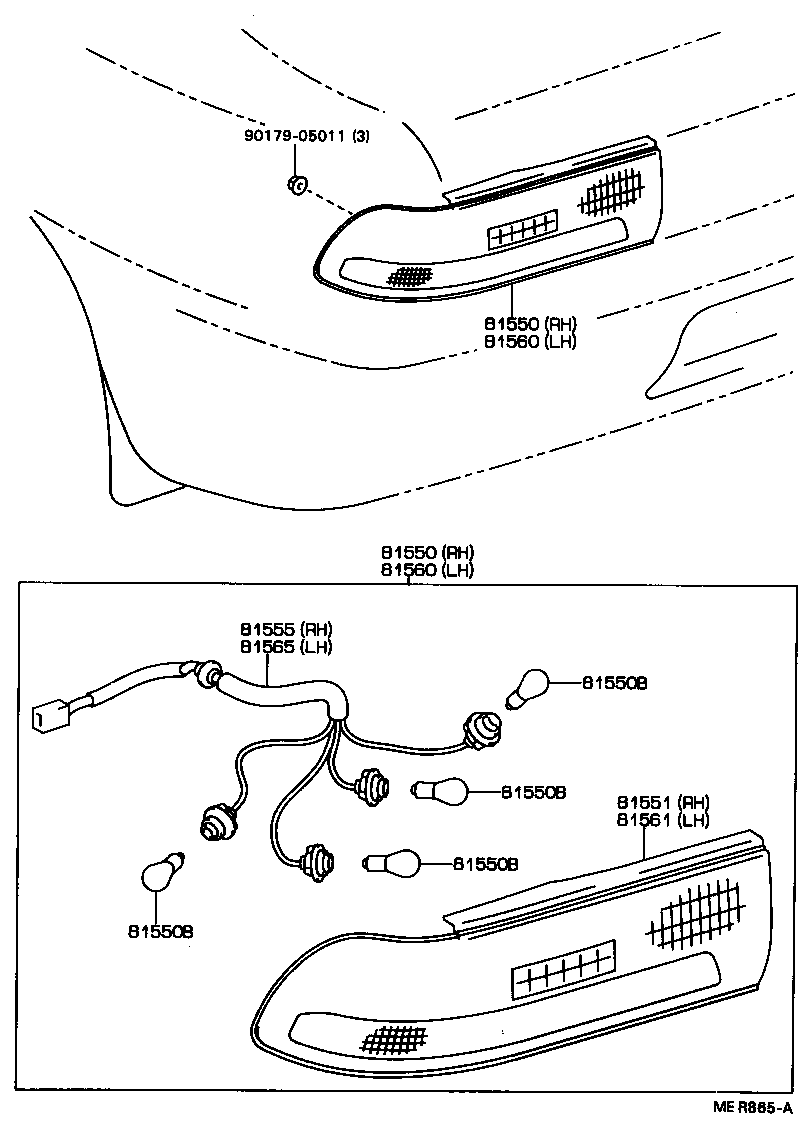 90179-05011 (3)

81550 (RH)
81560 (LH)

81550 (RH)
81560 (LH)

81555 (RH)
81565 (LH)

81550B

81550B

81551 (RH)
81561 (LH)

81550B

81550B

ME R865-A