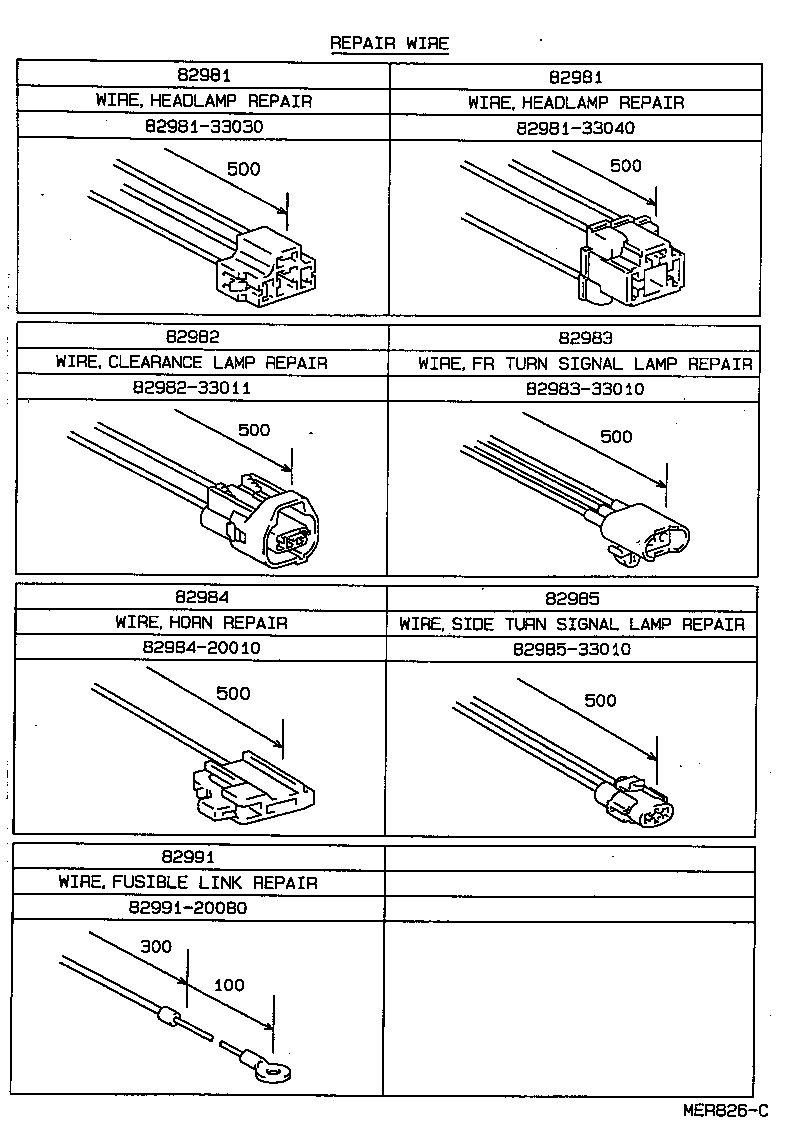 REPAIR WIRE

| 82981 | 82981 |
|---|---|
| WIRE, HEADLAMP REPAIR | WIRE, HEADLAMP REPAIR |
| 82981-33030 | 82981-33040 |
| 500 | 500 |

| 82982 | 82983 |
|---|---|
| WIRE, CLEARANCE LAMP REPAIR | WIRE, FR TURN SIGNAL LAMP REPAIR |
| 82982-33011 | 82983-33010 |
| 500 | 500 |

| 82984 | 82985 |
|---|---|
| WIRE, HORN REPAIR | WIRE, SIDE TURN SIGNAL LAMP REPAIR |
| 82984-20010 | 82985-33010 |
| 500 | 500 |

| 82991 | |
|---|---|
| WIRE, FUSIBLE LINK REPAIR | |
| 82991-20080 | |
| 300 100 | |

MER826-C