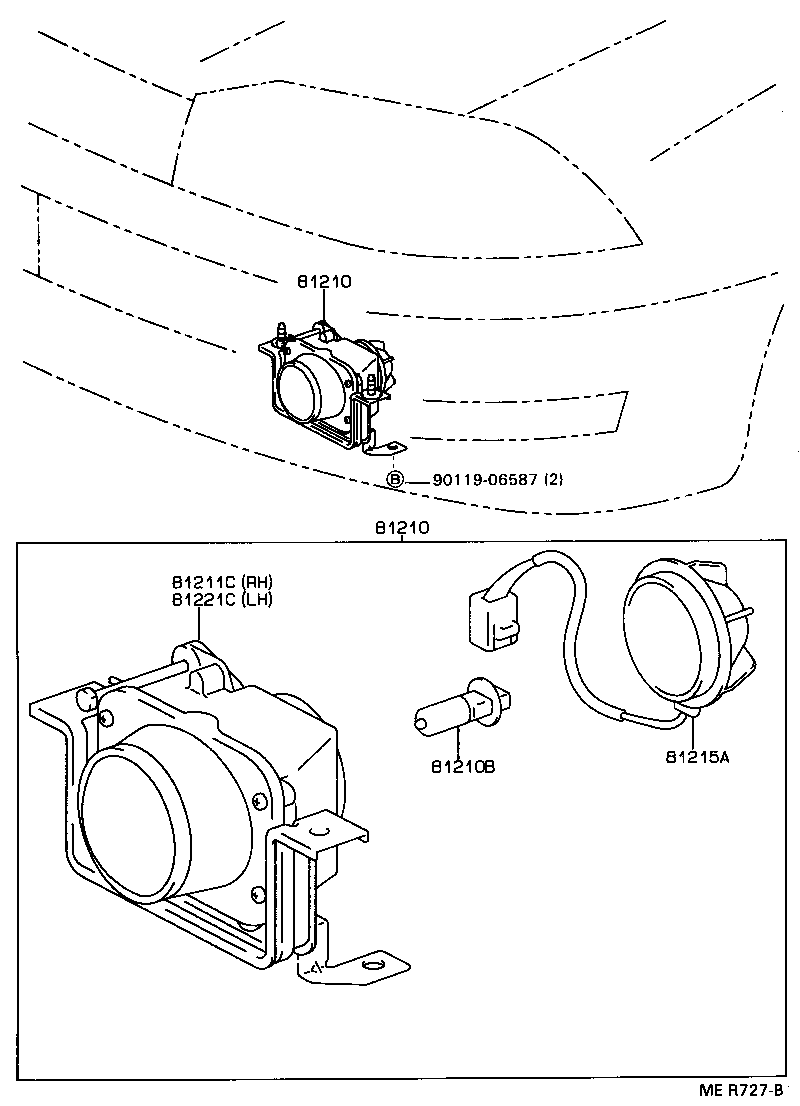 81210

B 90119-06587 (2)

81210

81211C (RH)
81221C (LH)

81210B

81215A

ME R727-B