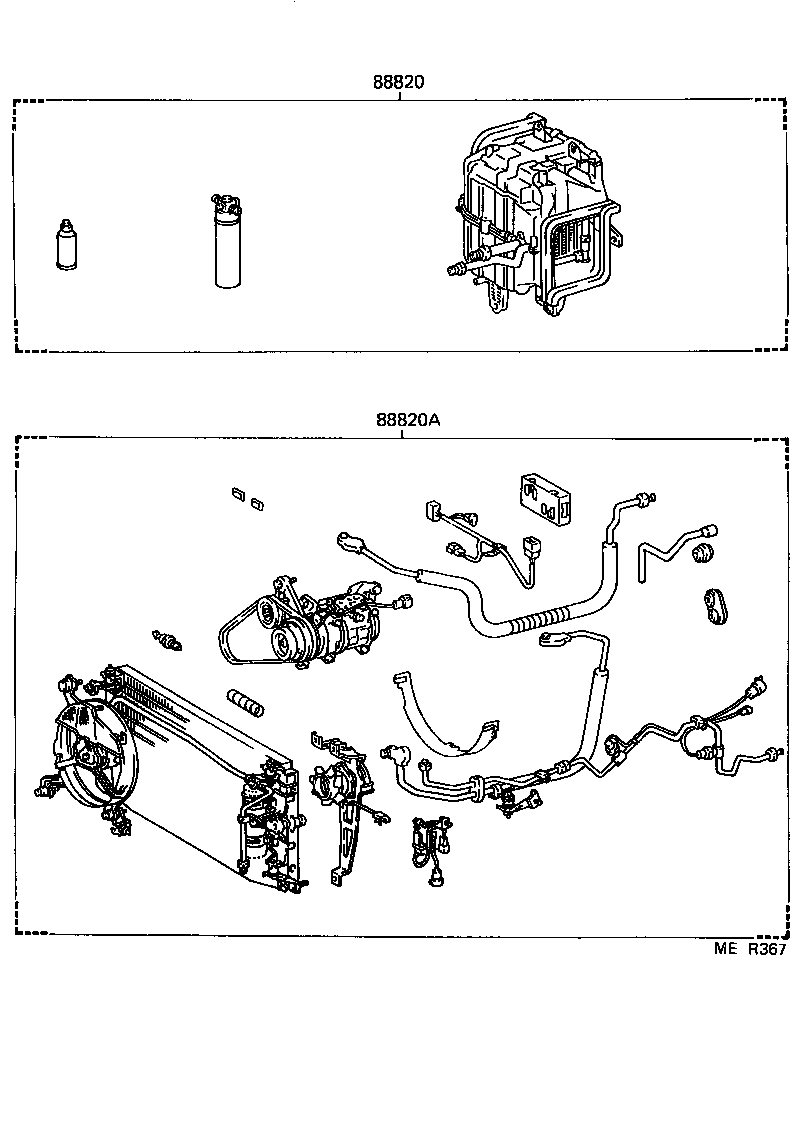 88820

88820A

ME R367