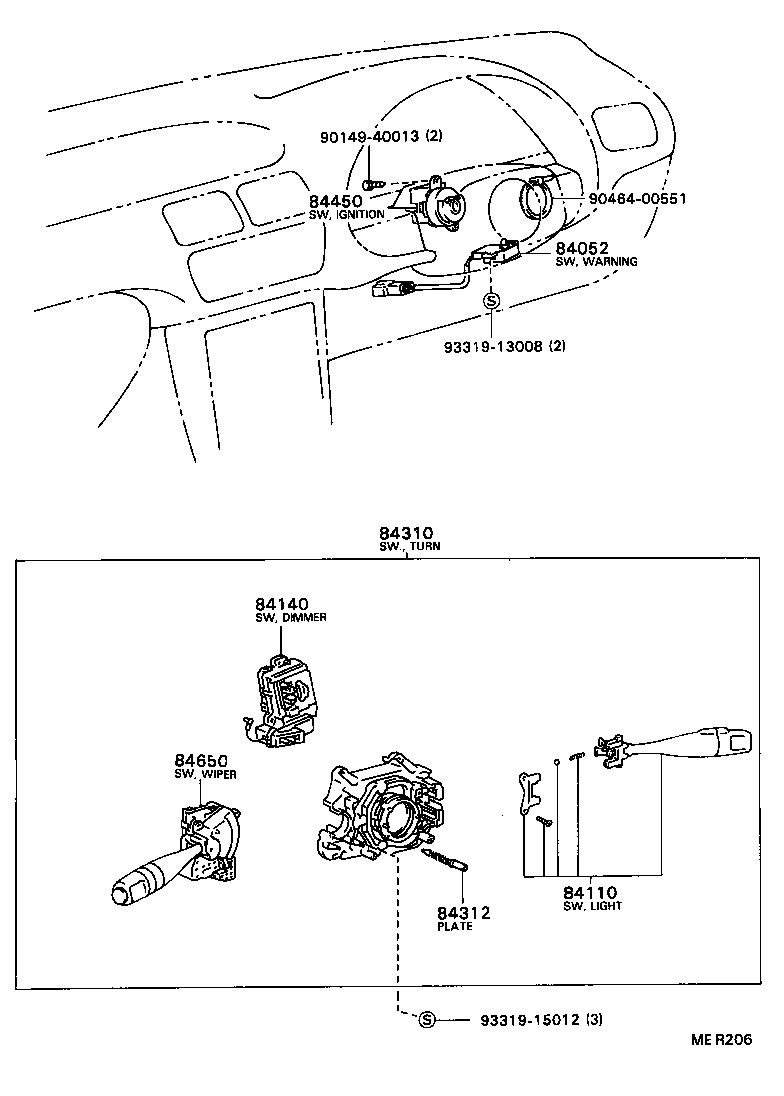 90149-40013 (2)

84450
SW, IGNITION

90464-00551

84052
SW, WARNING

S

93319-13008 (2)

84310
SW., TURN

84140
SW, DIMMER

84650
SW, WIPER

84312
PLATE

84110
SW, LIGHT

S 93319-15012 (3)

ME R206