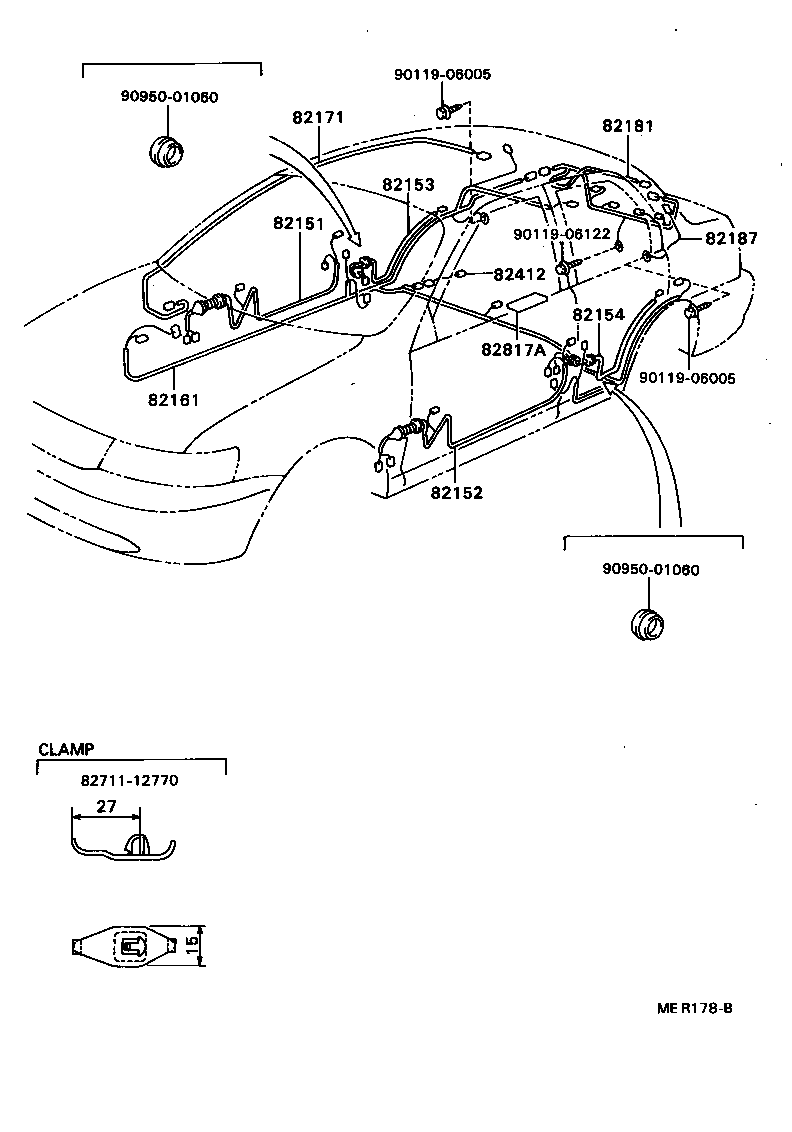 90950-01060

90119-06005

82171

82181

82153

82151

90119-06122

82187

82412

82154

82817A

82161

90119-06005

82152

90950-01060

CLAMP

82711-12770

27

15

ME R178-B