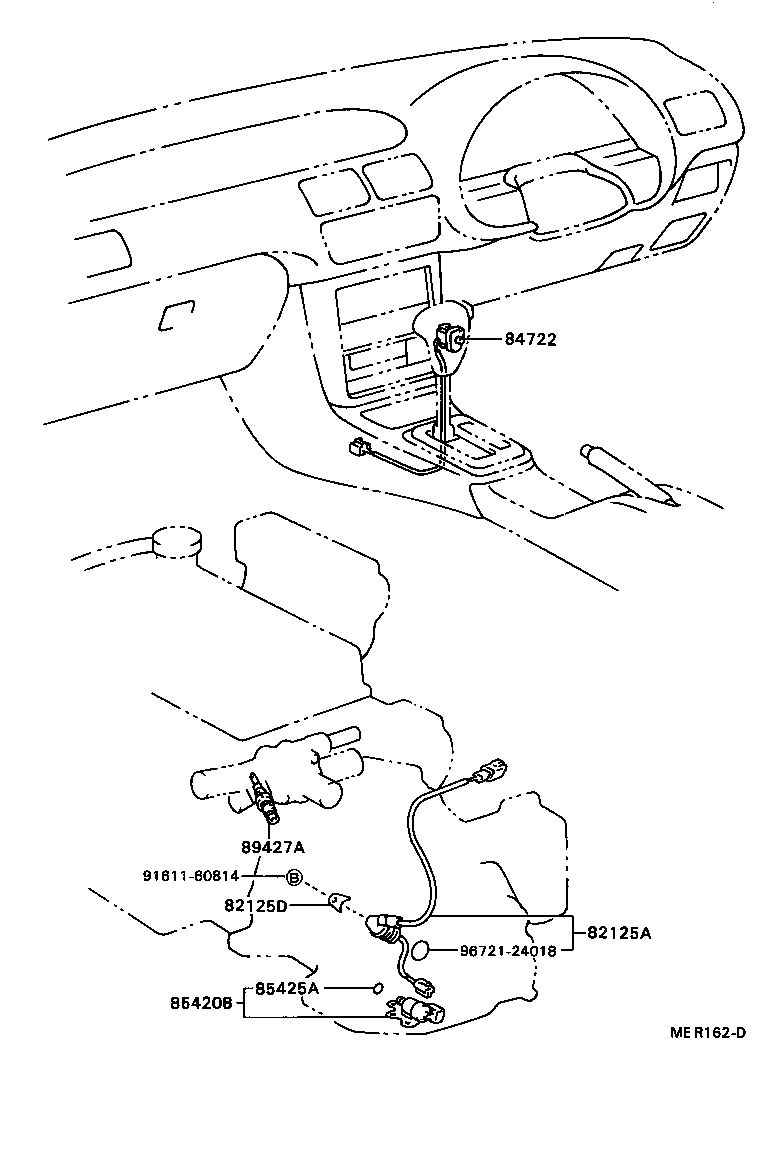 84722

89427A

91611-60814

B

82125D

82125A

96721-24018

85420B

85425A

MER162-D