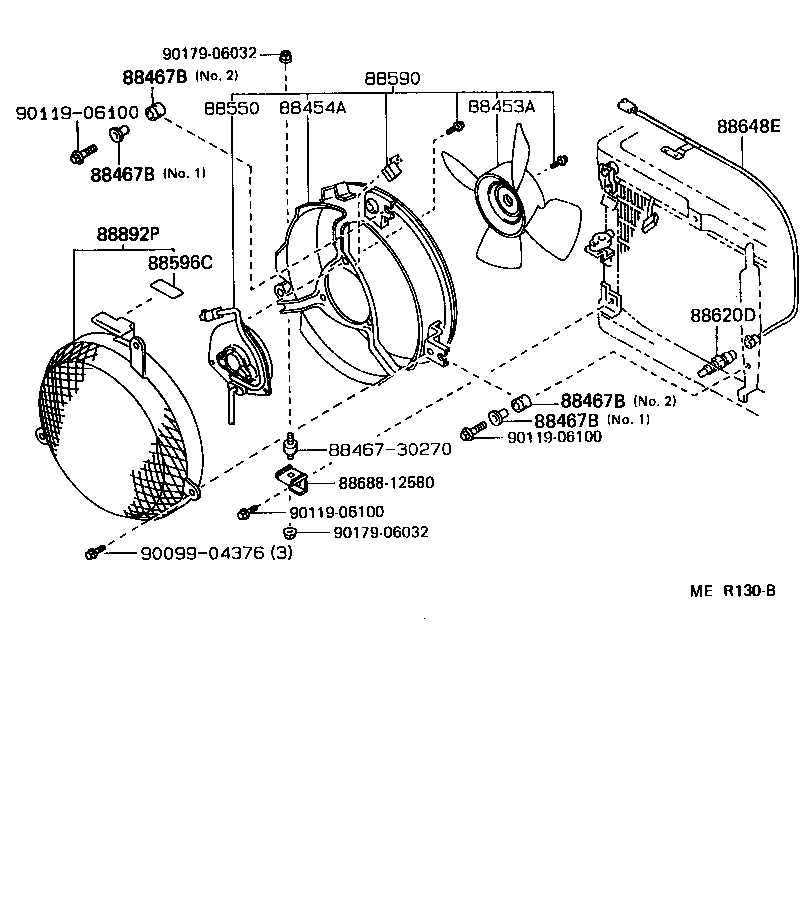 90179-06032
88467B (No. 2)
88590
90119-06100
88550
88454A
88453A
88648E
88467B (No. 1)
88892P
88596C
88620D
88467B (No. 2)
88467B (No. 1)
90119-06100
88467-30270
88688-12580
90119-06100
90179-06032
90099-04376 (3)

ME R130-B