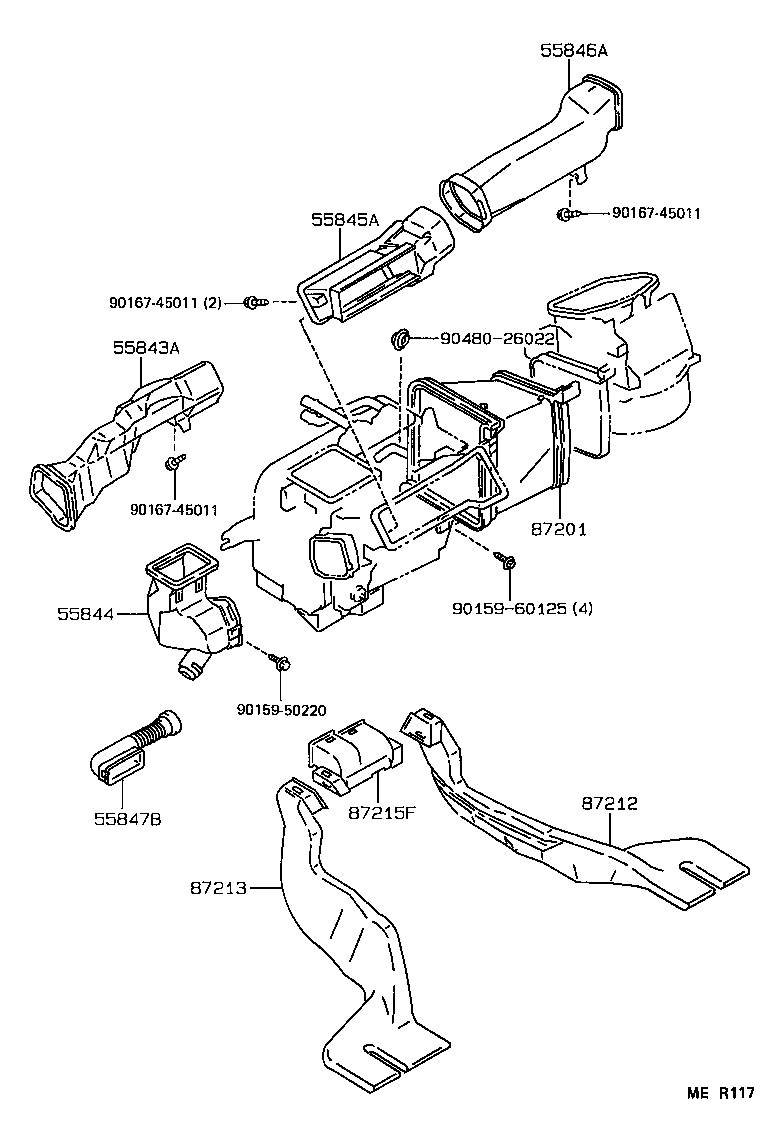 55846A

90167-45011

55845A

90167-45011 (2)

90480-26022

55843A

90167-45011

87201

90159-60125 (4)

55844

90159-50220

55847B

87215F

87212

87213

ME R117