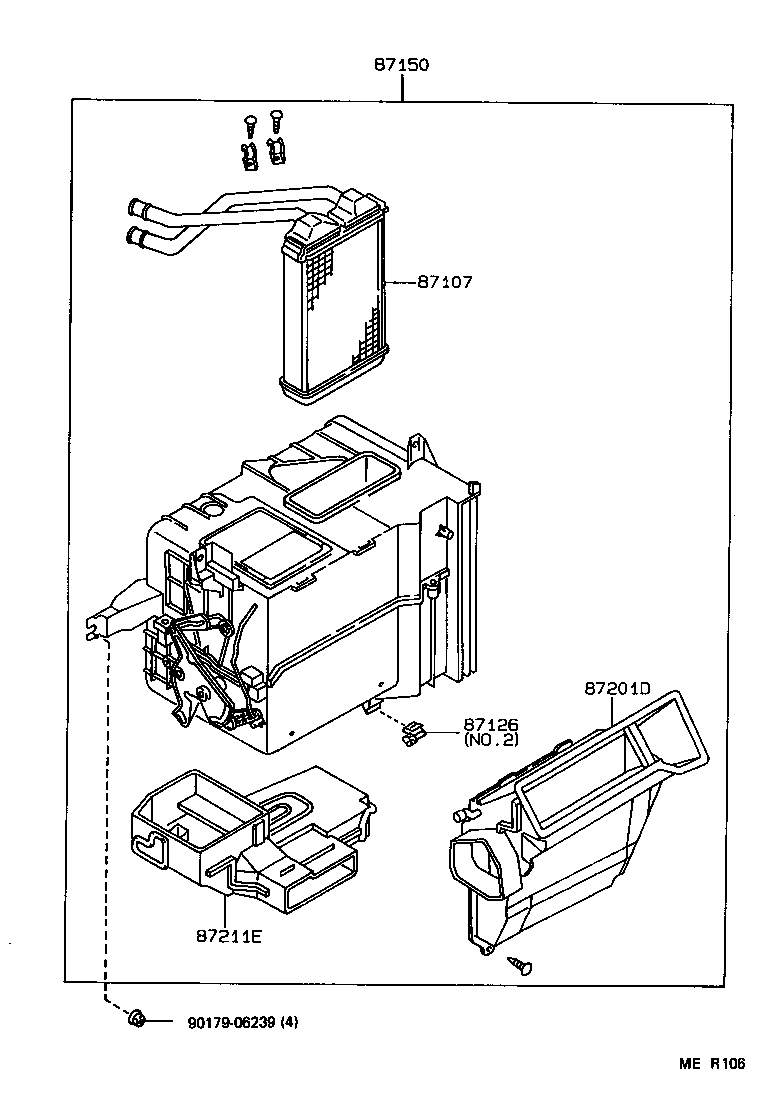 87150

87107

87201D

87126
(NO.2)

87211E

90179-06239 (4)

ME R106