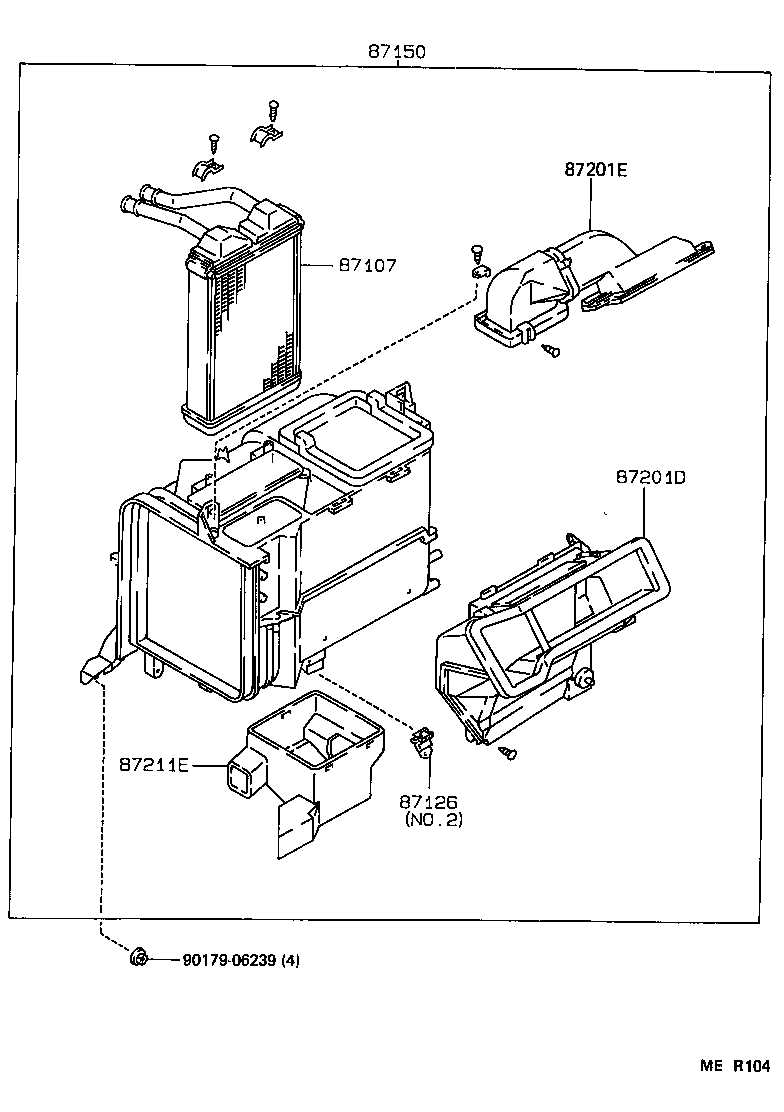 87150

87201E

87107

87201D

87211E

87126
(NO.2)

90179-06239 (4)

ME R104