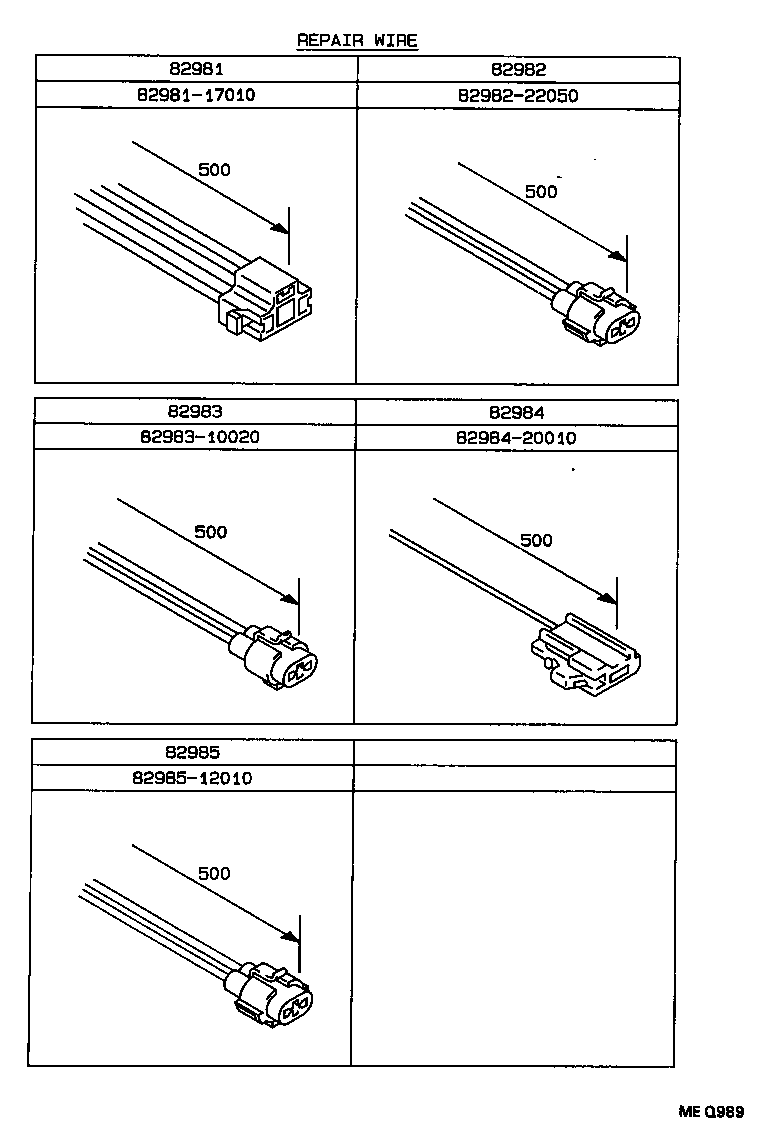 REPAIR WIRE

| 82981 | 82982 |
|---|---|
| 82981-17010 | 82982-22050 |
| 500 | 500 |

| 82983 | 82984 |
|---|---|
| 82983-10020 | 82984-20010 |
| 500 | 500 |

| 82985 | |
|---|---|
| 82985-12010 | |
| 500 | |

ME Q989