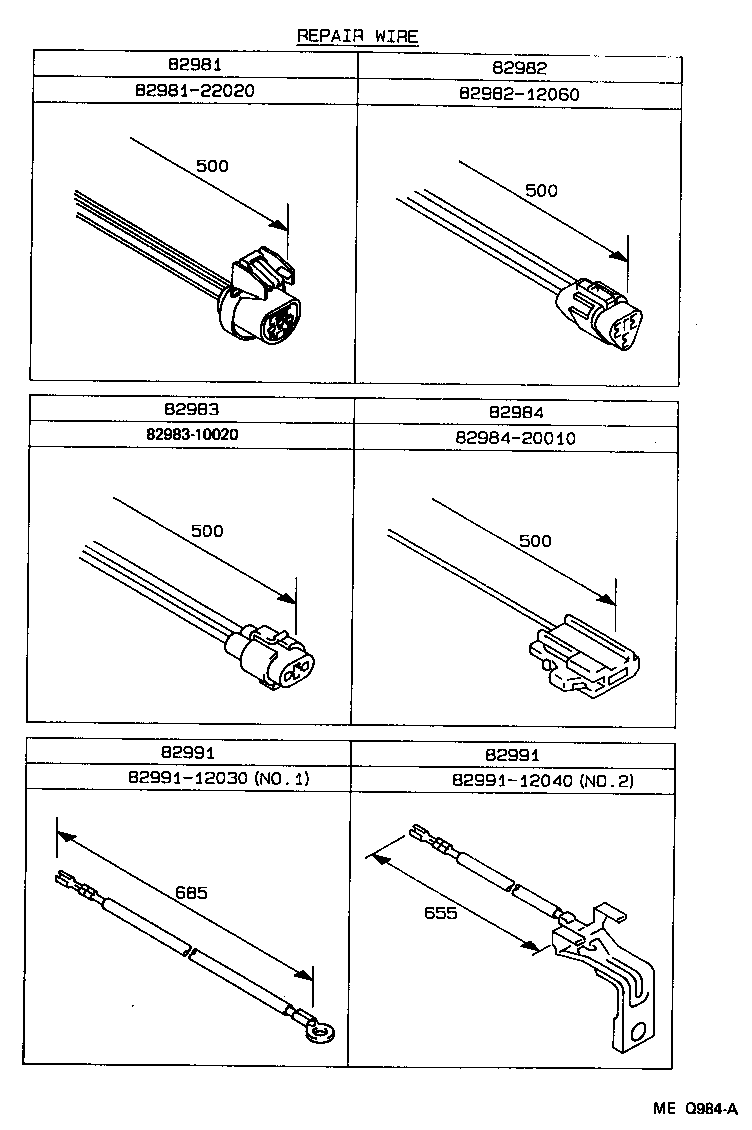 REPAIR WIRE

| 82981 | 82982 |
|---|---|
| 82981-22020 | 82982-12060 |
| 500 | 500 |

| 82983 | 82984 |
|---|---|
| 82983-10020 | 82984-20010 |
| 500 | 500 |

| 82991 | 82991 |
|---|---|
| 82991-12030 (NO.1) | 82991-12040 (NO.2) |
| 685 | 655 |

ME Q984-A