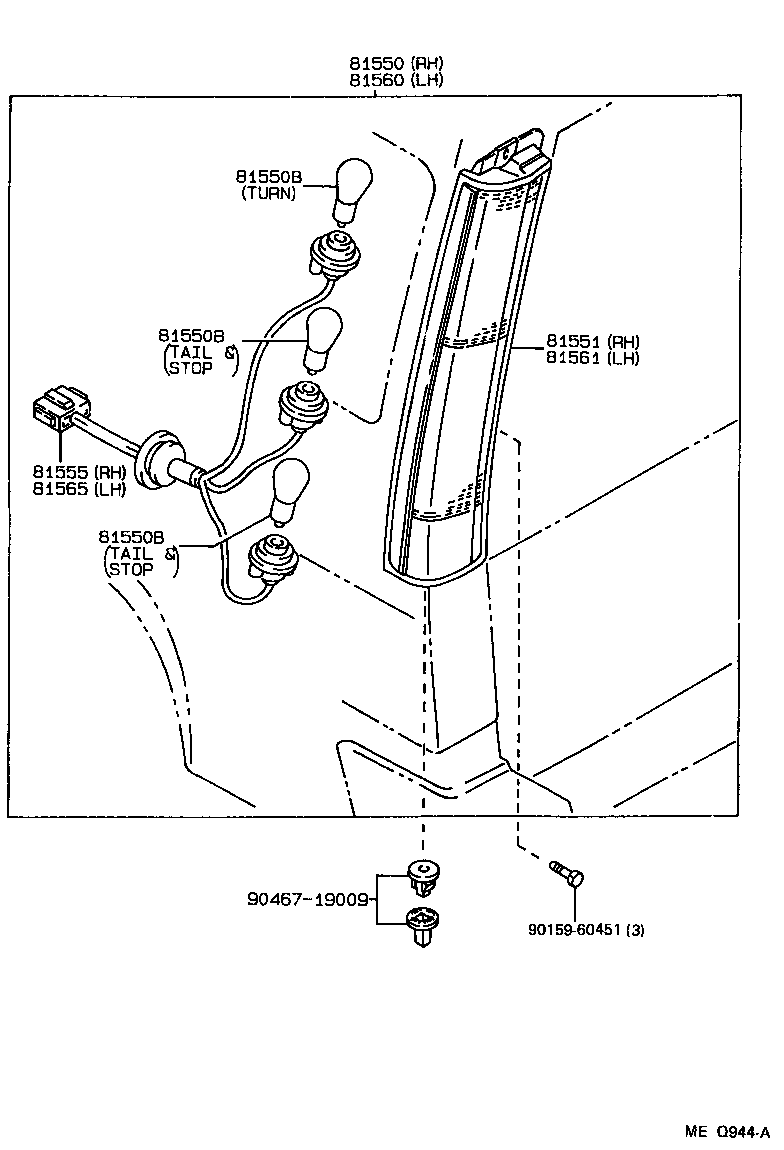 81550 (RH)
81560 (LH)

81550B
(TURN)

81550B
(TAIL &
STOP)

81551 (RH)
81561 (LH)

81555 (RH)
81565 (LH)

81550B
(TAIL &
STOP)

90467-19009

90159-60451 (3)

ME Q944-A