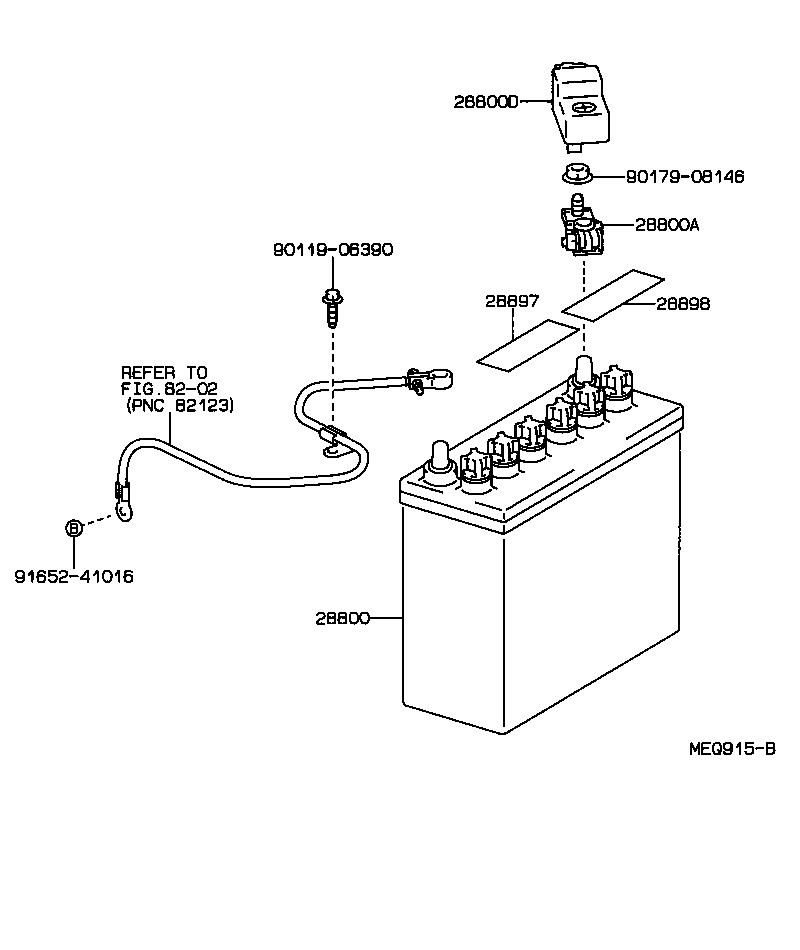 28800D

90179-08146

28800A

90119-06390

28897

28898

REFER TO
FIG.82-02
(PNC 82123)

B

91652-41016

28800

MEQ915-B