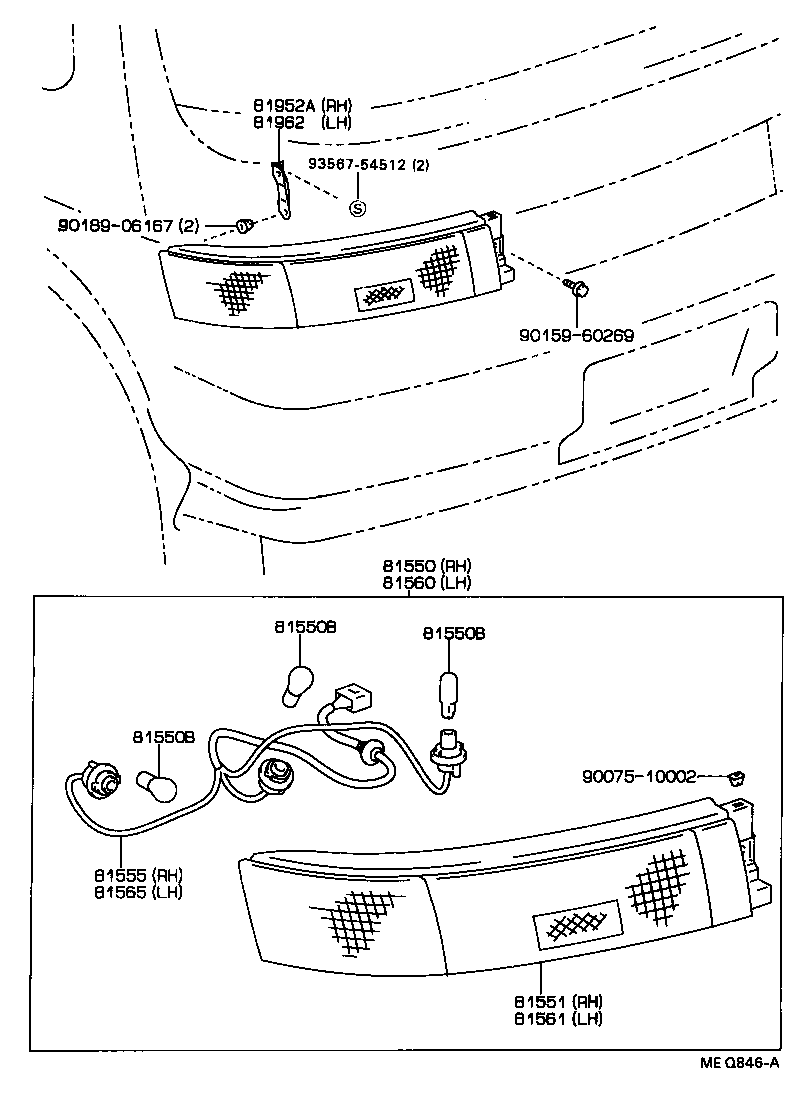 81952A (RH)
81962 (LH)

93567-54512 (2)

S

90189-06167 (2)

90159-60269

81550 (RH)
81560 (LH)

81550B

81550B

81550B

90075-10002

81555 (RH)
81565 (LH)

81551 (RH)
81561 (LH)

ME Q846-A