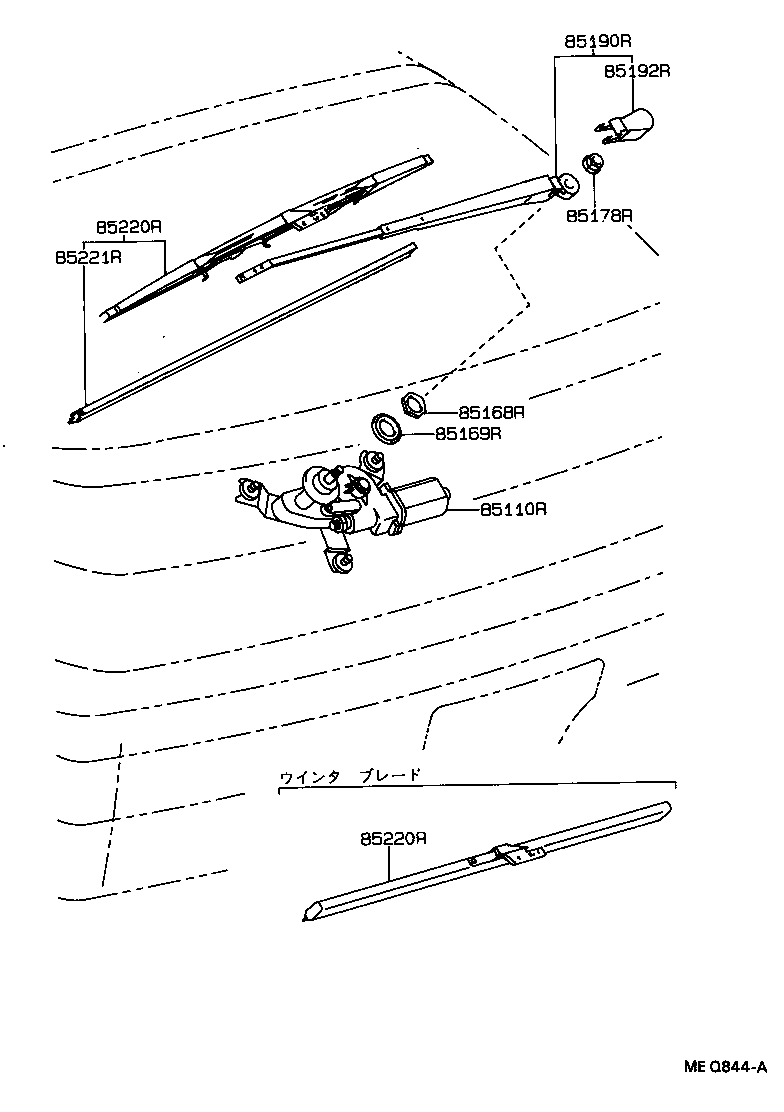 85190R
85192R
85178R
85220R
85221R
85168R
85169R
85110R
ウインタ　ブレード
85220R
ME Q844-A