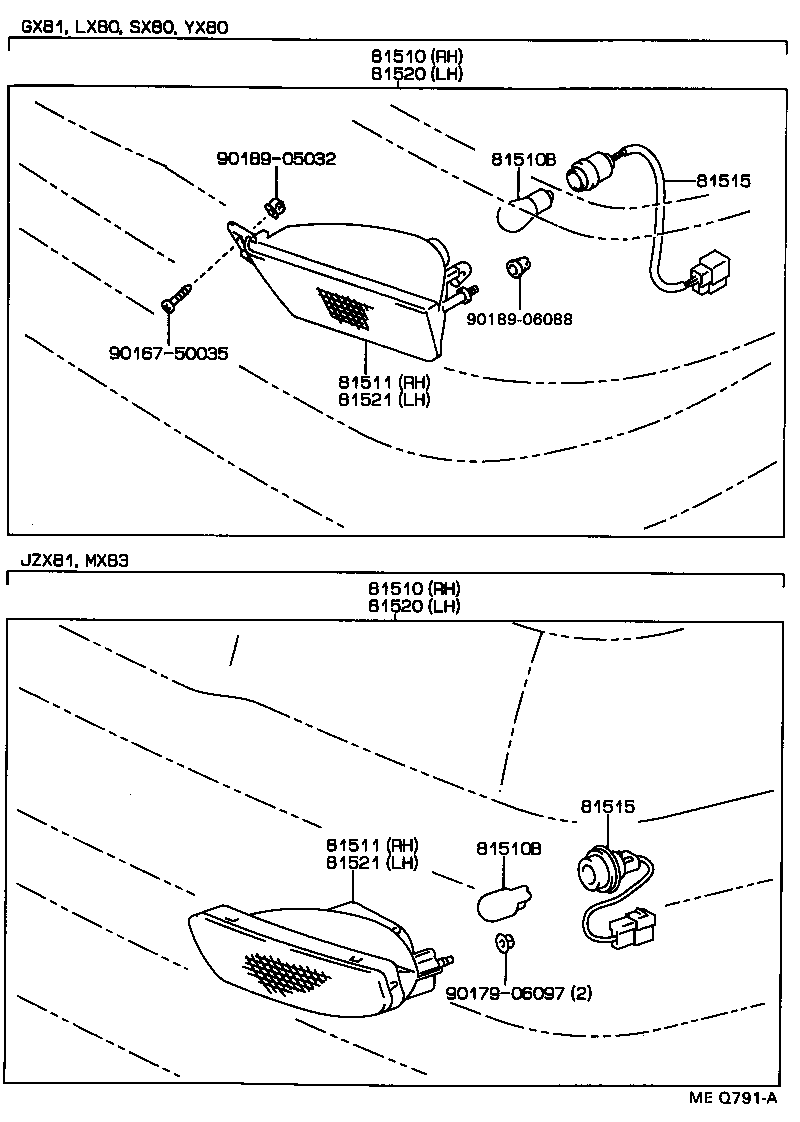 GX81, LX80, SX80, YX80

81510 (RH)
81520 (LH)

90189-05032
81510B
81515
90189-06088
90167-50035
81511 (RH)
81521 (LH)

JZX81, MX83

81510 (RH)
81520 (LH)

81515
81511 (RH)
81521 (LH)
81510B
90179-06097 (2)

ME Q791-A