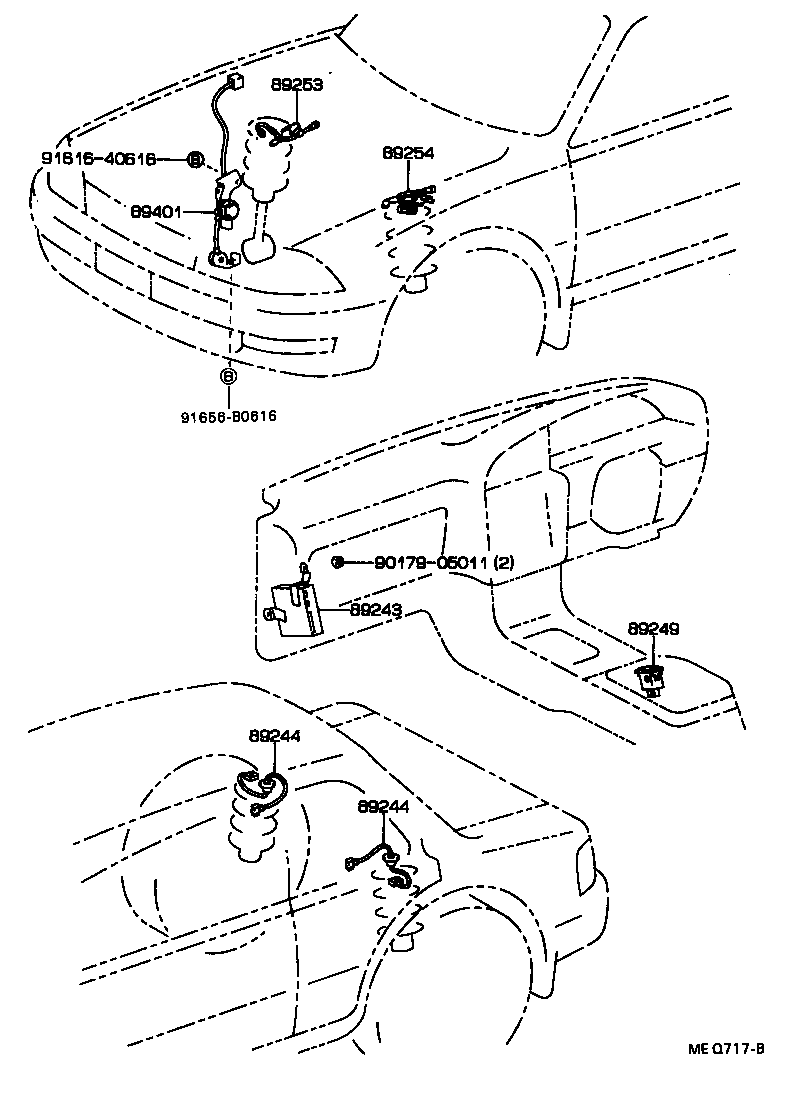 89253

91616-40616

89254

89401

91656-80616

90179-05011 (2)

89243

89249

89244

89244

ME Q717-B