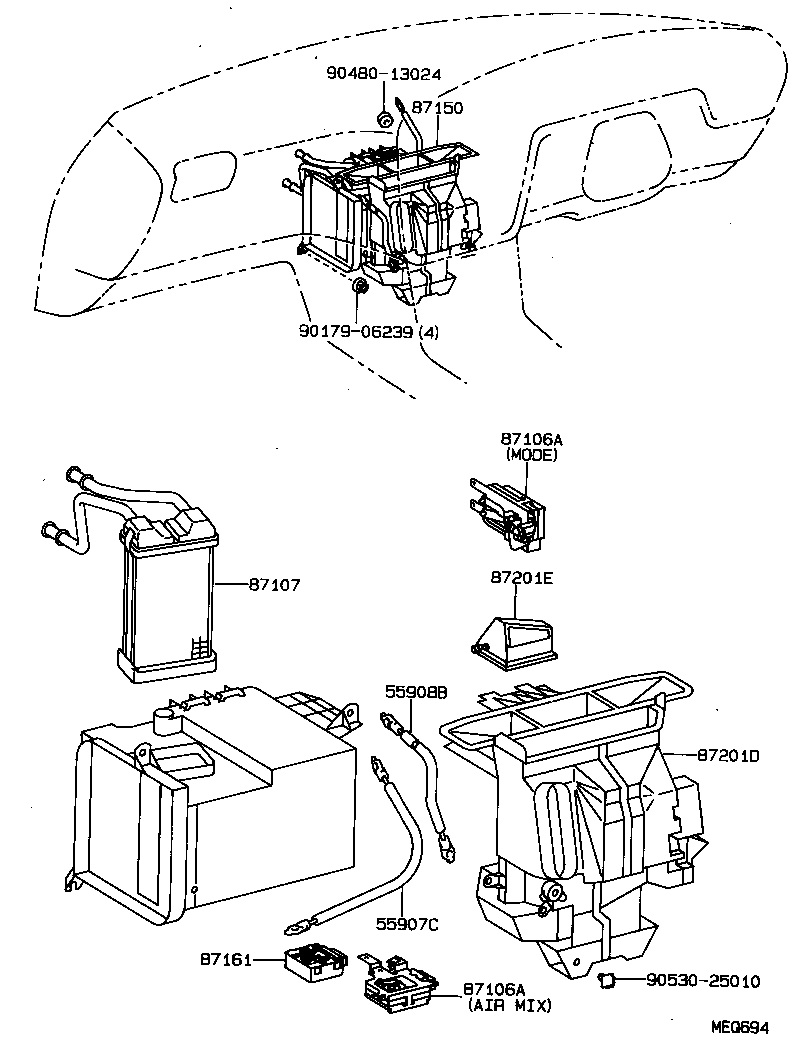 90480-13024
87150
90179-06239 (4)
87106A
(MODE)
87107
87201E
55908B
87201D
55907C
87161
87106A
(AIR MIX)
90530-25010
MEQ694