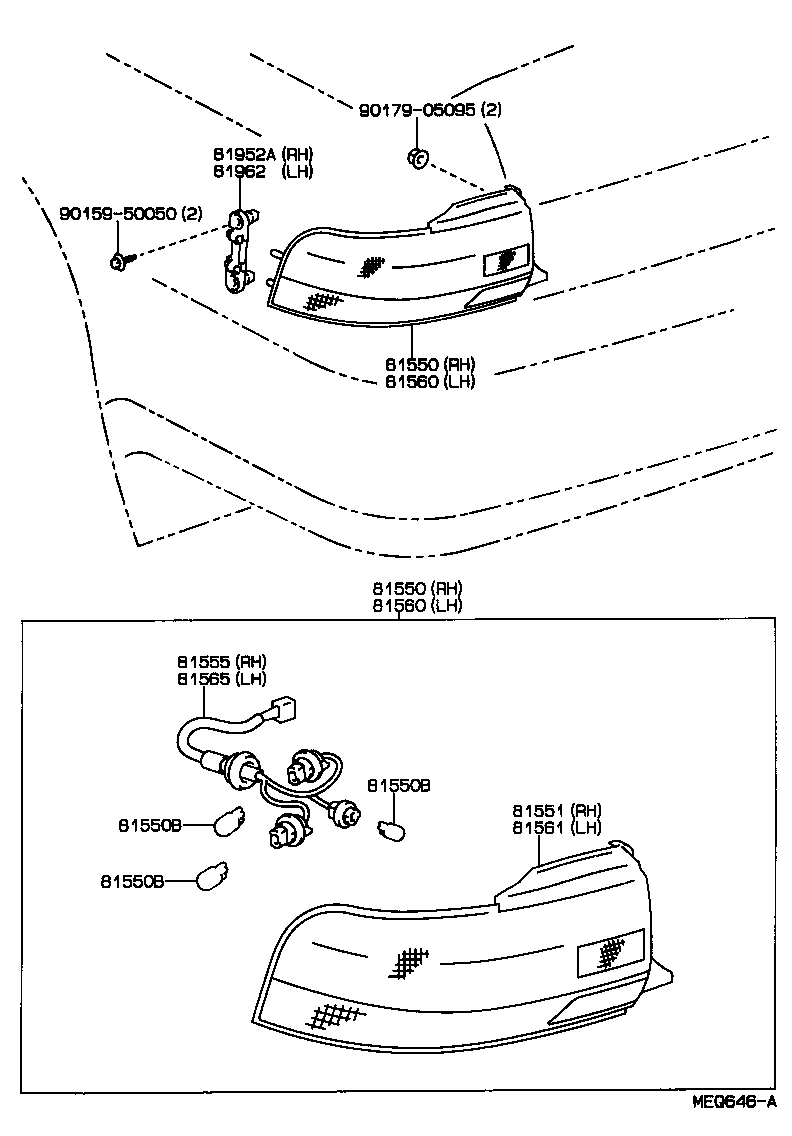 90179-05095 (2)

81952A (RH)
81962 (LH)

90159-50050 (2)

81550 (RH)
81560 (LH)

81550 (RH)
81560 (LH)

81555 (RH)
81565 (LH)

81550B

81550B

81550B

81551 (RH)
81561 (LH)

MEQ646-A